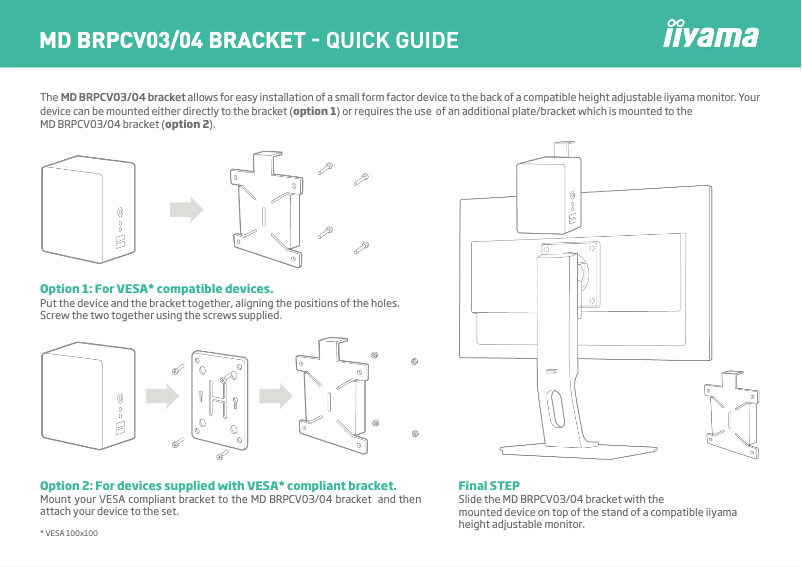 MD BRPCV03/04 BRACKET - QUICK GUIDE

iiyama

The MD BRPCV03/04 bracket allows for easy installation of a small form factor device to the back of a compatible height adjustable iiyama monitor. Your device can be mounted either directly to the bracket (option 1) or requires the use of an additional plate/bracket which is mounted to the MD BRPCV03/04 bracket (option 2).

Option 1: For VESA* compatible devices.
Put the device and the bracket together, aligning the positions of the holes. Screw the two together using the screws supplied.

Option 2: For devices supplied with VESA* compliant bracket.
Mount your VESA compliant bracket to the MD BRPCV03/04 bracket and then attach your device to the set.

* VESA 100x100

Final STEP
Slide the MD BRPCV03/04 bracket with the mounted device on top of the stand of a compatible iiyama height adjustable monitor.