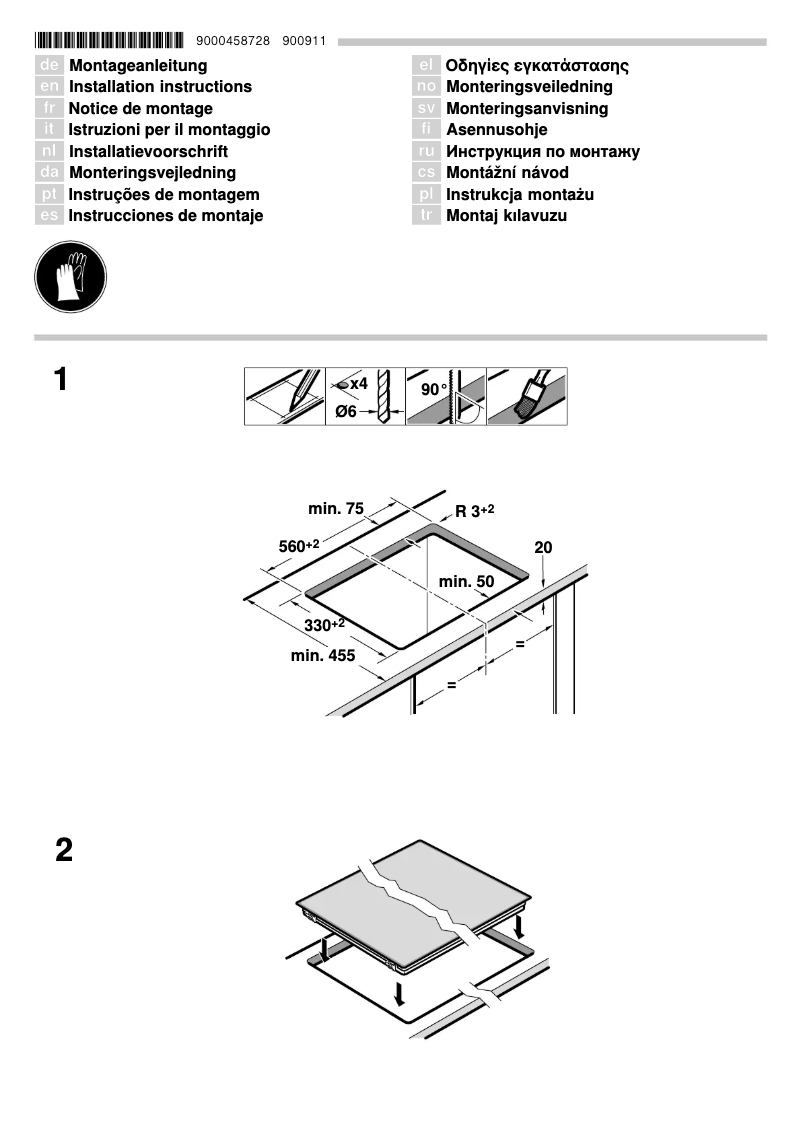 9000458728 900911

de Montageanleitung
en Installation instructions
fr Notice de montage
it Istruzioni per il montaggio
nl Installatievoorschrift
da Monteringsvejledning
pt Instruções de montagem
es Instrucciones de montaje

el Οδηγίες εγκατάστασης
no Monteringsveiledning
sv Monteringsanvisning
fi Asennusohje
ru Инструкция по монтажу
cs Montážní návod
pl Instrukcja montażu
tr Montaj kılavuzu

1

x4
Ø6
90°

min. 75
R $3^{+2}$
$560^{+2}$
20
min. 50
$330^{+2}$
min. 455
=
=

2