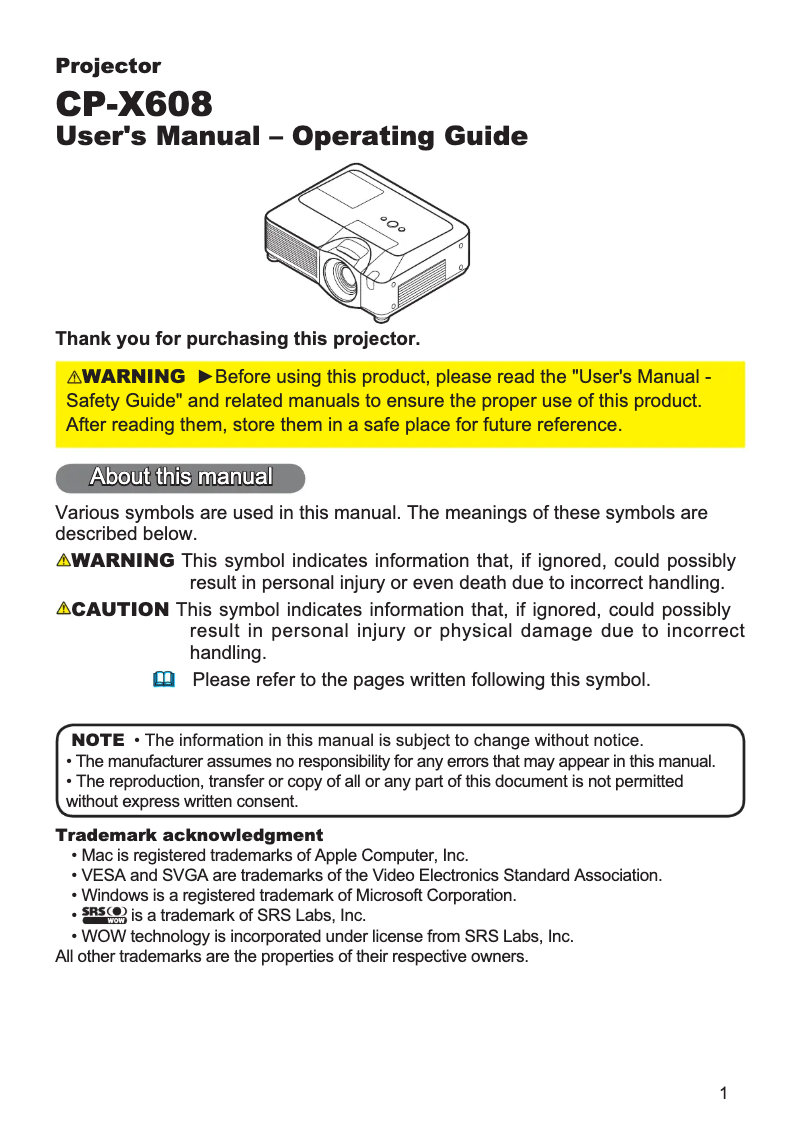 Projector

CP-X608

User's Manual – Operating Guide

Thank you for purchasing this projector.

⚠WARNING ►Before using this product, please read the "User's Manual - Safety Guide" and related manuals to ensure the proper use of this product. After reading them, store them in a safe place for future reference.

About this manual

Various symbols are used in this manual. The meanings of these symbols are described below.

⚠WARNING This symbol indicates information that, if ignored, could possibly result in personal injury or even death due to incorrect handling.

⚠CAUTION This symbol indicates information that, if ignored, could possibly result in personal injury or physical damage due to incorrect handling.

Please refer to the pages written following this symbol.

NOTE • The information in this manual is subject to change without notice.
• The manufacturer assumes no responsibility for any errors that may appear in this manual.
• The reproduction, transfer or copy of all or any part of this document is not permitted without express written consent.

Trademark acknowledgment
• Mac is registered trademarks of Apple Computer, Inc.
• VESA and SVGA are trademarks of the Video Electronics Standard Association.
• Windows is a registered trademark of Microsoft Corporation.
• SRS WOW is a trademark of SRS Labs, Inc.
• WOW technology is incorporated under license from SRS Labs, Inc.
All other trademarks are the properties of their respective owners.

1