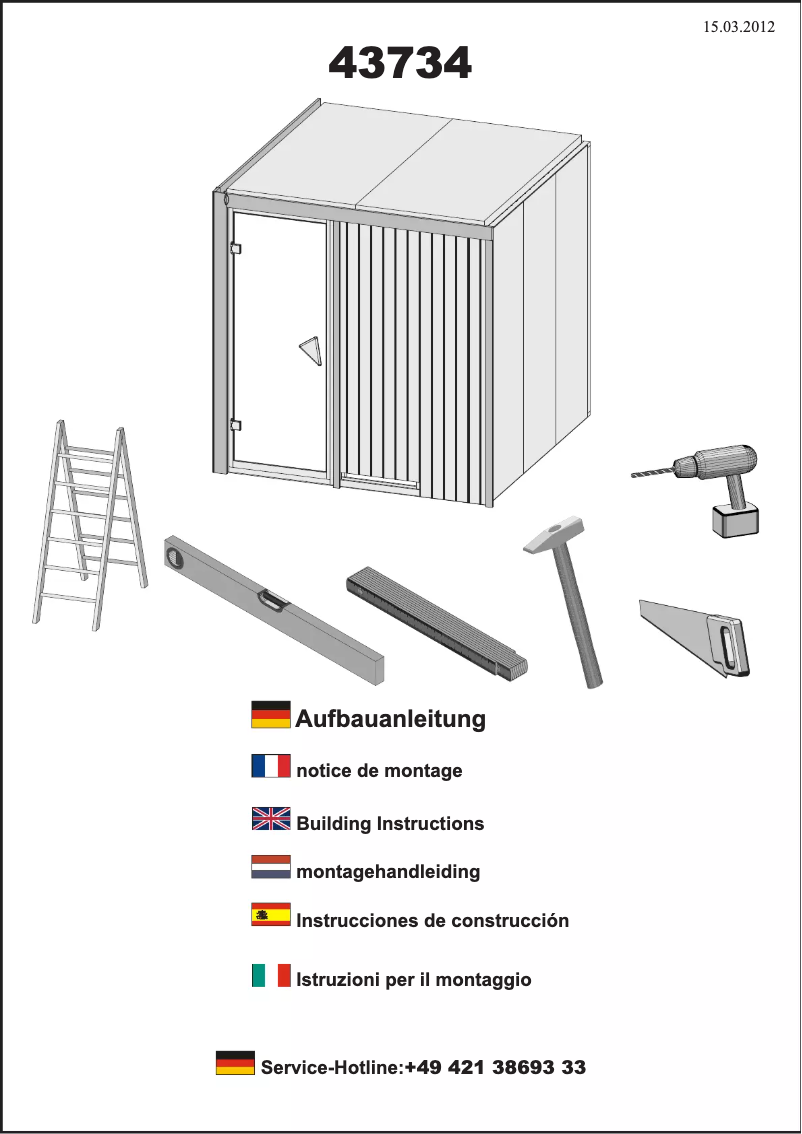 15.03.2012

43734

Aufbauanleitung

notice de montage

Building Instructions

montagehandleiding

Instrucciones de construcción

Istruzioni per il montaggio

Service-Hotline:+49 421 38693 33