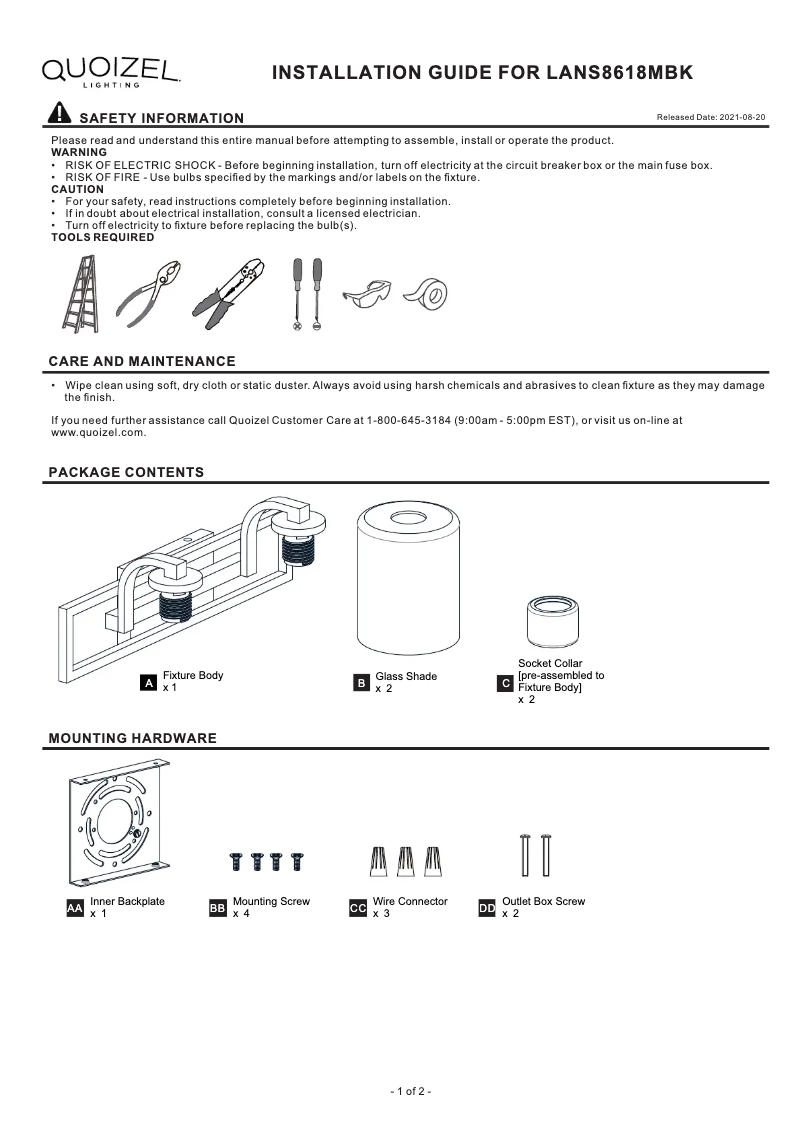 QUOIZEL LIGHTING

INSTALLATION GUIDE FOR LANS8618MBK

SAFETY INFORMATION

Released Date: 2021-08-20

Please read and understand this entire manual before attempting to assemble, install or operate the product.
WARNING
• RISK OF ELECTRIC SHOCK - Before beginning installation, turn off electricity at the circuit breaker box or the main fuse box.
• RISK OF FIRE - Use bulbs specified by the markings and/or labels on the fixture.
CAUTION
• For your safety, read instructions completely before beginning installation.
• If in doubt about electrical installation, consult a licensed electrician.
• Turn off electricity to fixture before replacing the bulb(s).
TOOLS REQUIRED

CARE AND MAINTENANCE

• Wipe clean using soft, dry cloth or static duster. Always avoid using harsh chemicals and abrasives to clean fixture as they may damage the finish.

If you need further assistance call Quoizel Customer Care at 1-800-645-3184 (9:00am - 5:00pm EST), or visit us on-line at www.quoizel.com.

PACKAGE CONTENTS

A Fixture Body x 1

B Glass Shade x 2

C Socket Collar [pre-assembled to Fixture Body] x 2

MOUNTING HARDWARE

AA Inner Backplate x 1

BB Mounting Screw x 4

CC Wire Connector x 3

DD Outlet Box Screw x 2

- 1 of 2 -