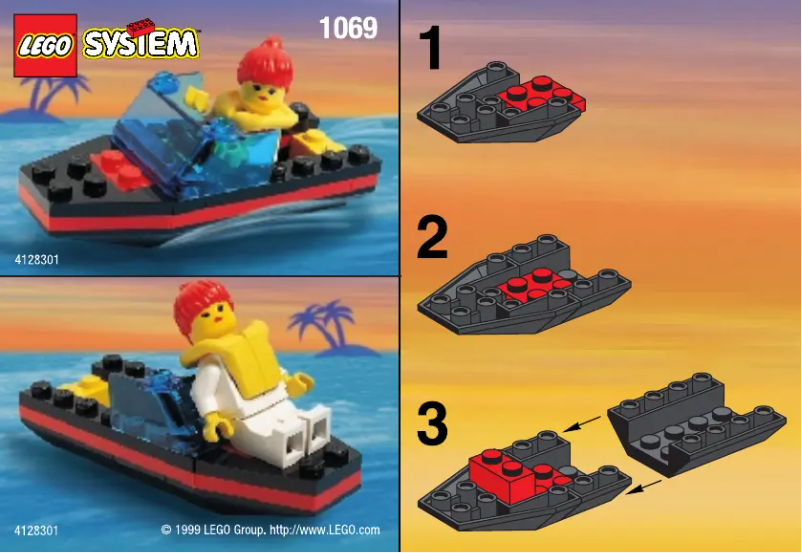 LEGO SYSTEM

1069

4128301

4128301

© 1999 LEGO Group. http://www.LEGO.com

1

2

3