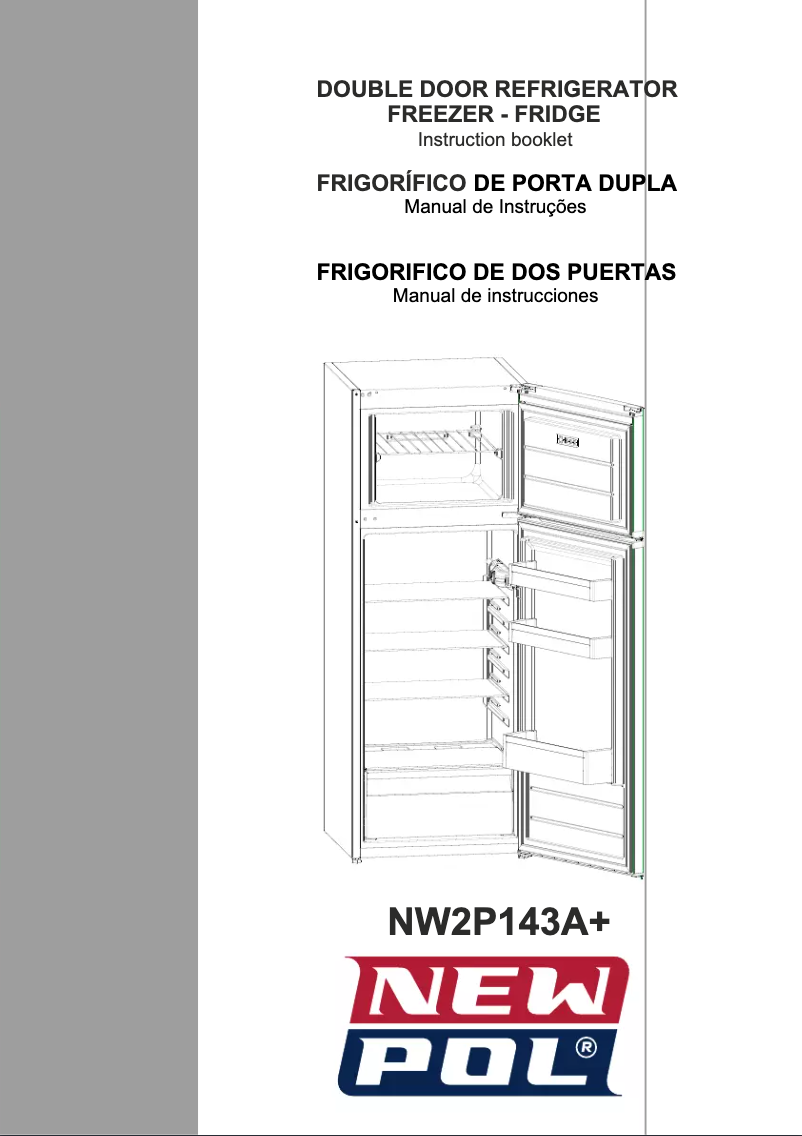 DOUBLE DOOR REFRIGERATOR
FREEZER - FRIDGE
Instruction booklet

FRIGORÍFICO DE PORTA DUPLA
Manual de Instruções

FRIGORIFICO DE DOS PUERTAS
Manual de instrucciones

NW2P143A+

NEW
POL®