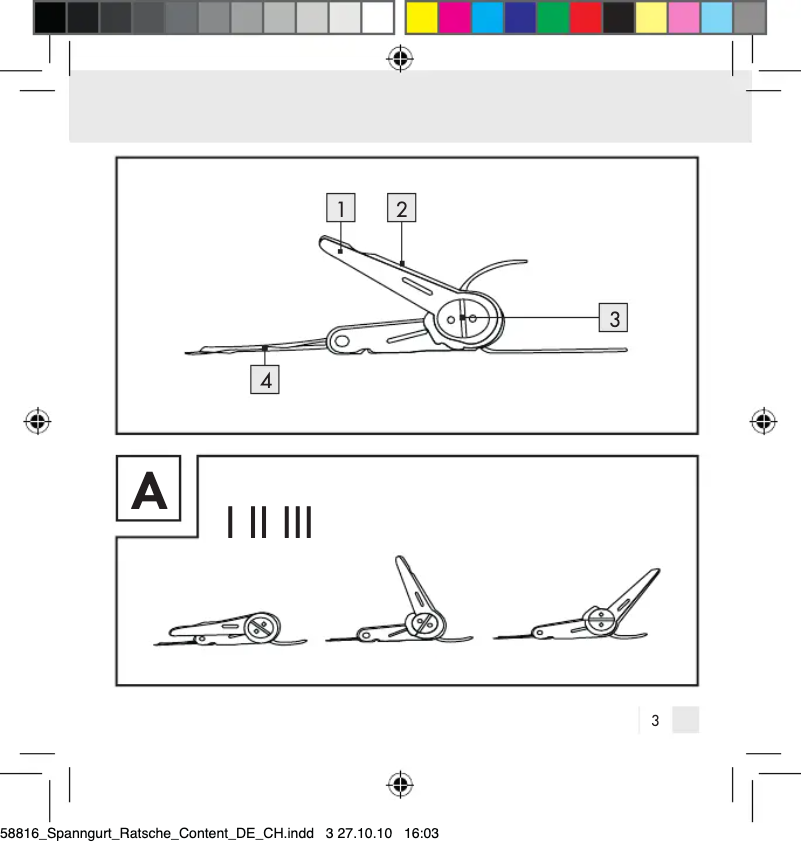 1
2
3
4

A

I II III

3

58816_Spanngurt_Ratsche_Content_DE_CH.indd 3 27.10.10 16:03