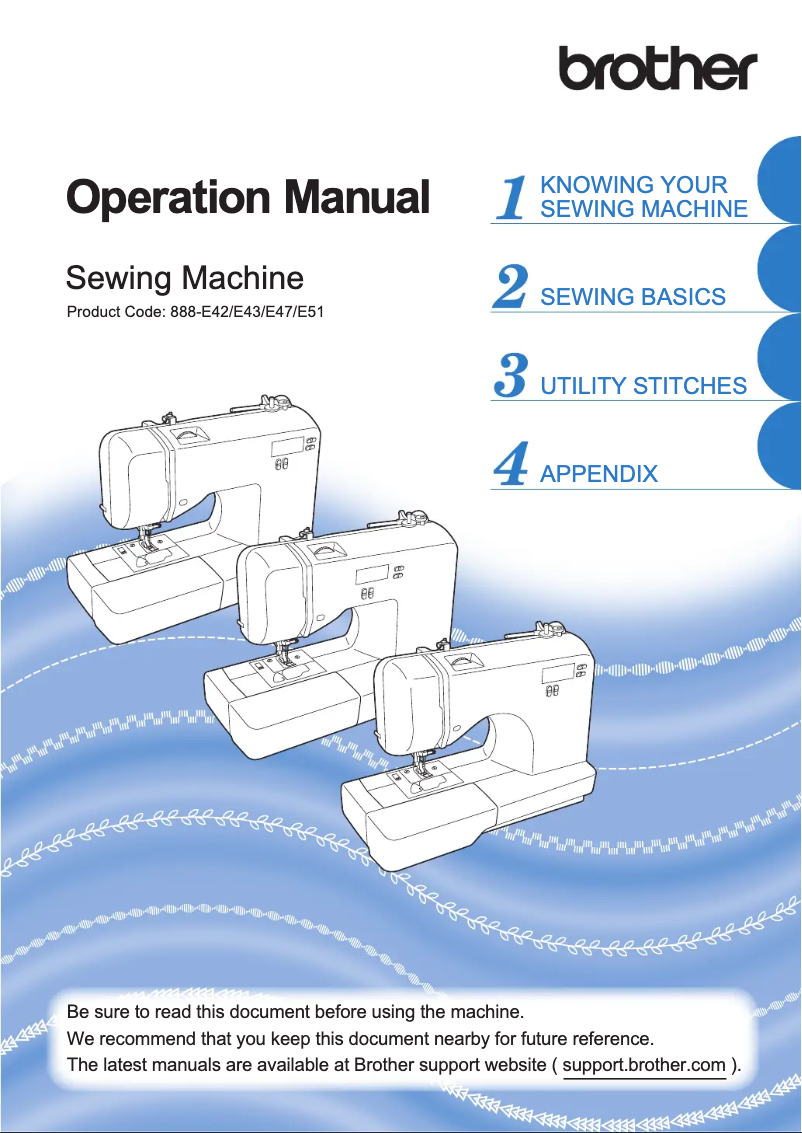 brother

Operation Manual

Sewing Machine

Product Code: 888-E42/E43/E47/E51

1 KNOWING YOUR SEWING MACHINE

2 SEWING BASICS

3 UTILITY STITCHES

4 APPENDIX

Be sure to read this document before using the machine.
We recommend that you keep this document nearby for future reference.
The latest manuals are available at Brother support website ( support.brother.com ).