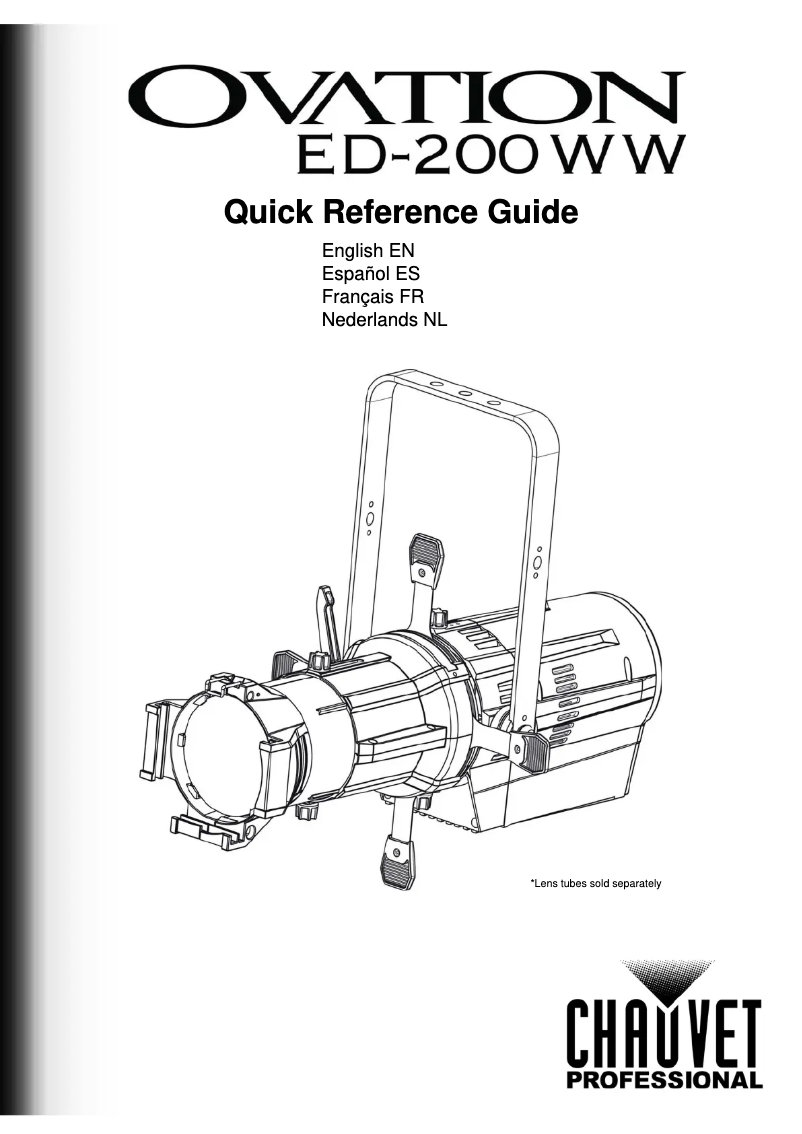 OVATION
ED-200WW

Quick Reference Guide

English EN
Español ES
Français FR
Nederlands NL

*Lens tubes sold separately

CHAUVET
PROFESSIONAL