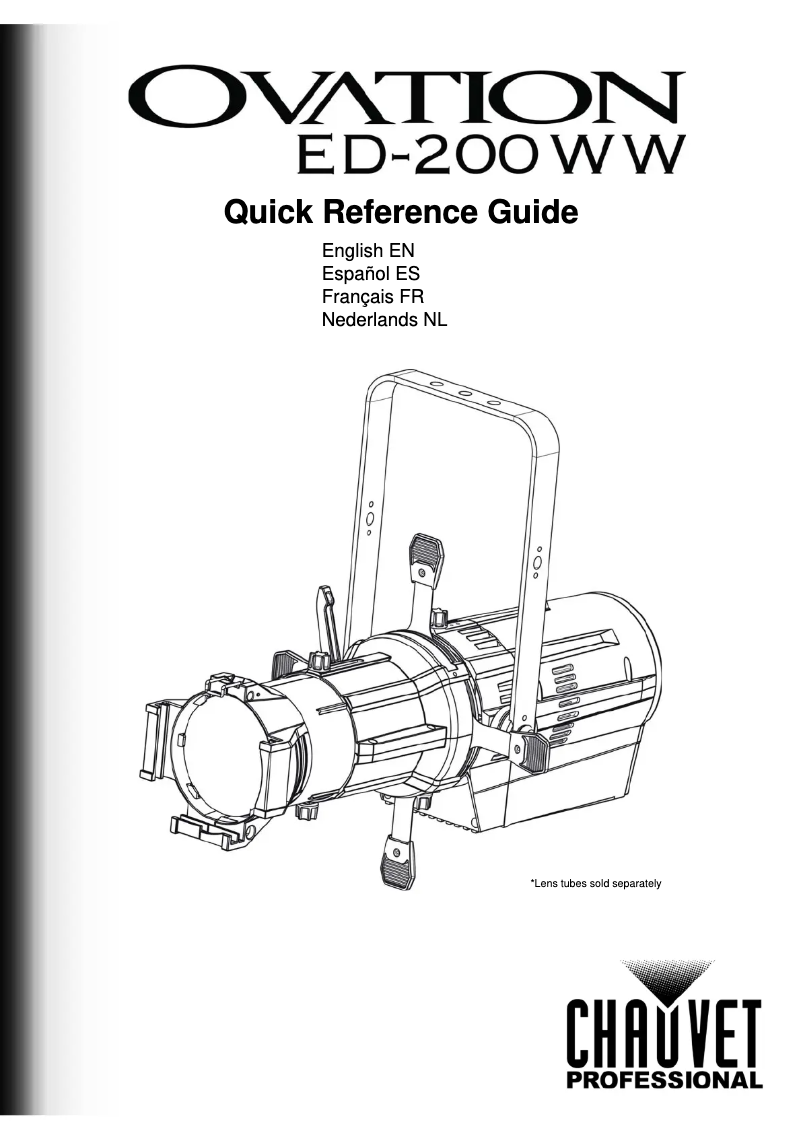 OVATION
ED-200WW

Quick Reference Guide

English EN
Español ES
Français FR
Nederlands NL

*Lens tubes sold separately

CHAUVET
PROFESSIONAL