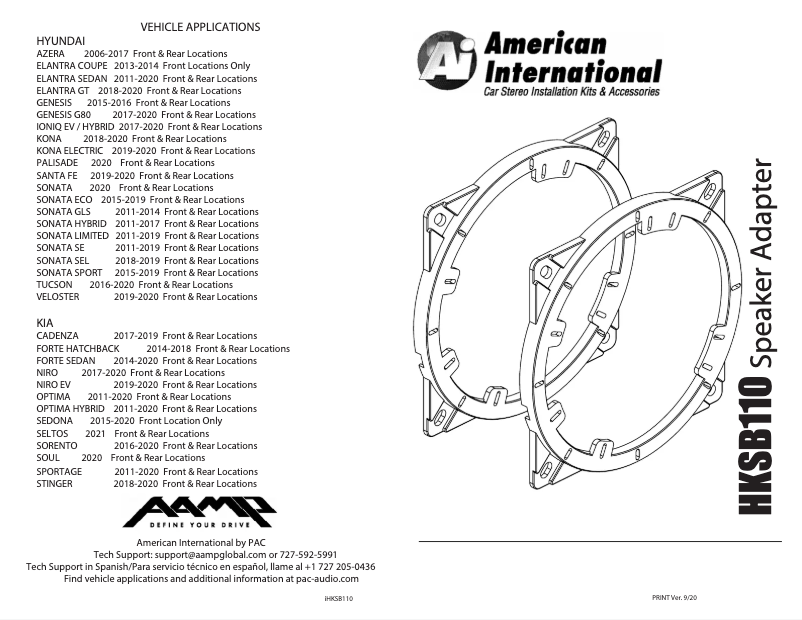 VEHICLE APPLICATIONS

HYUNDAI
AZERA 2006-2017 Front & Rear Locations
ELANTRA COUPE 2013-2014 Front Locations Only
ELANTRA SEDAN 2011-2020 Front & Rear Locations
ELANTRA GT 2018-2020 Front & Rear Locations
GENESIS 2015-2016 Front & Rear Locations
GENESIS G80 2017-2020 Front & Rear Locations
IONIQ EV / HYBRID 2017-2020 Front & Rear Locations
KONA 2018-2020 Front & Rear Locations
KONA ELECTRIC 2019-2020 Front & Rear Locations
PALISADE 2020 Front & Rear Locations
SANTA FE 2019-2020 Front & Rear Locations
SONATA 2020 Front & Rear Locations
SONATA ECO 2015-2019 Front & Rear Locations
SONATA GLS 2011-2014 Front & Rear Locations
SONATA HYBRID 2011-2017 Front & Rear Locations
SONATA LIMITED 2011-2019 Front & Rear Locations
SONATA SE 2011-2019 Front & Rear Locations
SONATA SEL 2018-2019 Front & Rear Locations
SONATA SPORT 2015-2019 Front & Rear Locations
TUCSON 2016-2020 Front & Rear Locations
VELOSTER 2019-2020 Front & Rear Locations

KIA
CADENZA 2017-2019 Front & Rear Locations
FORTE HATCHBACK 2014-2018 Front & Rear Locations
FORTE SEDAN 2014-2020 Front & Rear Locations
NIRO 2017-2020 Front & Rear Locations
NIRO EV 2019-2020 Front & Rear Locations
OPTIMA 2011-2020 Front & Rear Locations
OPTIMA HYBRID 2011-2020 Front & Rear Locations
SEDONA 2015-2020 Front Location Only
SELTOS 2021 Front & Rear Locations
SORENTO 2016-2020 Front & Rear Locations
SOUL 2020 Front & Rear Locations
SPORTAGE 2011-2020 Front & Rear Locations
STINGER 2018-2020 Front & Rear Locations

AAMP
DEFINE YOUR DRIVE

American International by PAC
Tech Support: support@aampglobal.com or 727-592-5991
Tech Support in Spanish/Para servicio técnico en español, llame al +1 727 205-0436
Find vehicle applications and additional information at pac-audio.com

iHKSB110

Ai American International
Car Stereo Installation Kits & Accessories

HKSB110 Speaker Adapter

PRINT Ver. 9/20