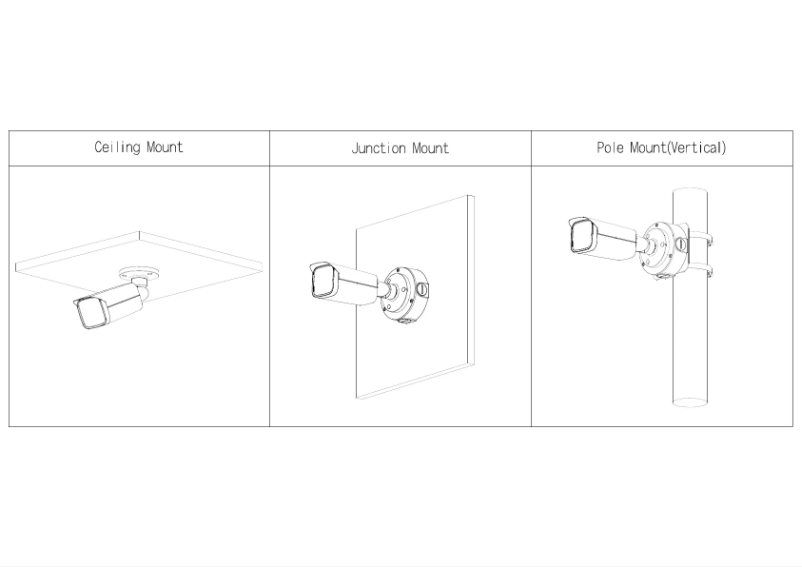 | Ceiling Mount | Junction Mount | Pole Mount(Vertical) |
|---|---|---|
| | | |