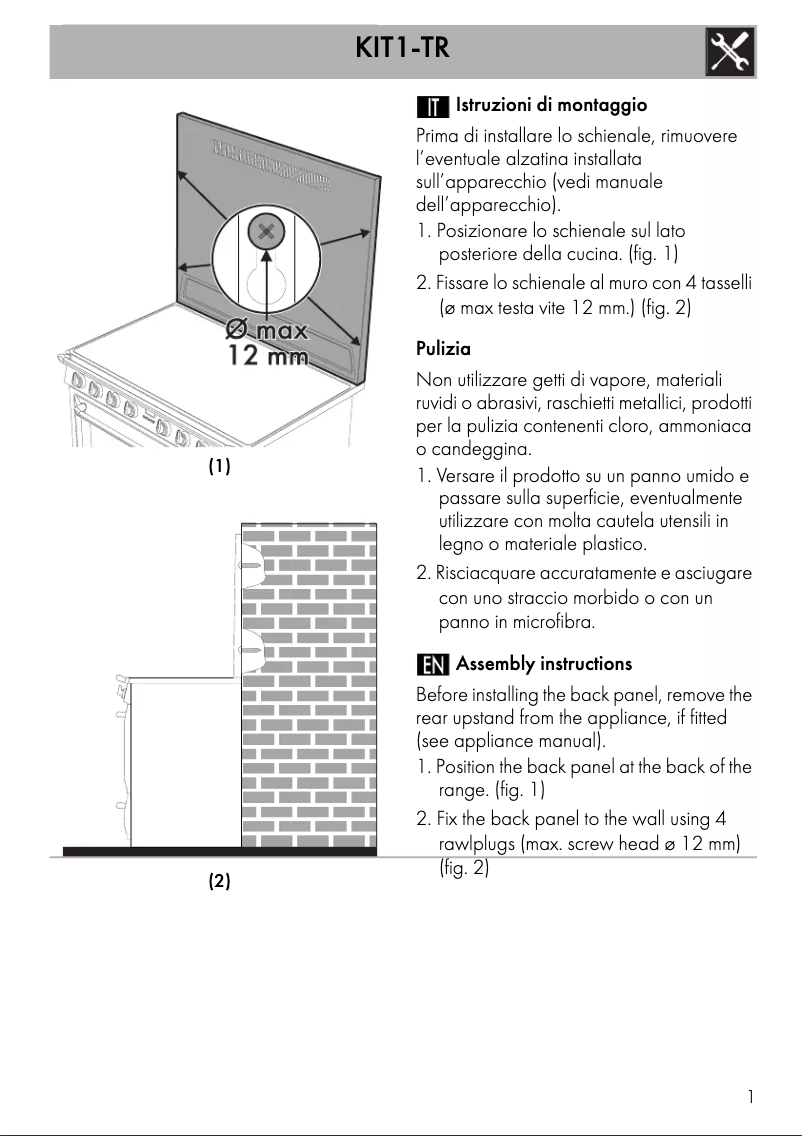 KIT1-TR

Ø max
12 mm

(1)

(2)

IT Istruzioni di montaggio

Prima di installare lo schienale, rimuovere l'eventuale alzatina installata sull'apparecchio (vedi manuale dell'apparecchio).

1. Posizionare lo schienale sul lato posteriore della cucina. (fig. 1)

2. Fissare lo schienale al muro con 4 tasselli (ø max testa vite 12 mm.) (fig. 2)

Pulizia

Non utilizzare getti di vapore, materiali ruvidi o abrasivi, raschietti metallici, prodotti per la pulizia contenenti cloro, ammoniaca o candeggina.

1. Versare il prodotto su un panno umido e passare sulla superficie, eventualmente utilizzare con molta cautela utensili in legno o materiale plastico.

2. Risciacquare accuratamente e asciugare con uno straccio morbido o con un panno in microfibra.

EN Assembly instructions

Before installing the back panel, remove the rear upstand from the appliance, if fitted (see appliance manual).

1. Position the back panel at the back of the range. (fig. 1)

2. Fix the back panel to the wall using 4 rawlplugs (max. screw head ø 12 mm) (fig. 2)

1