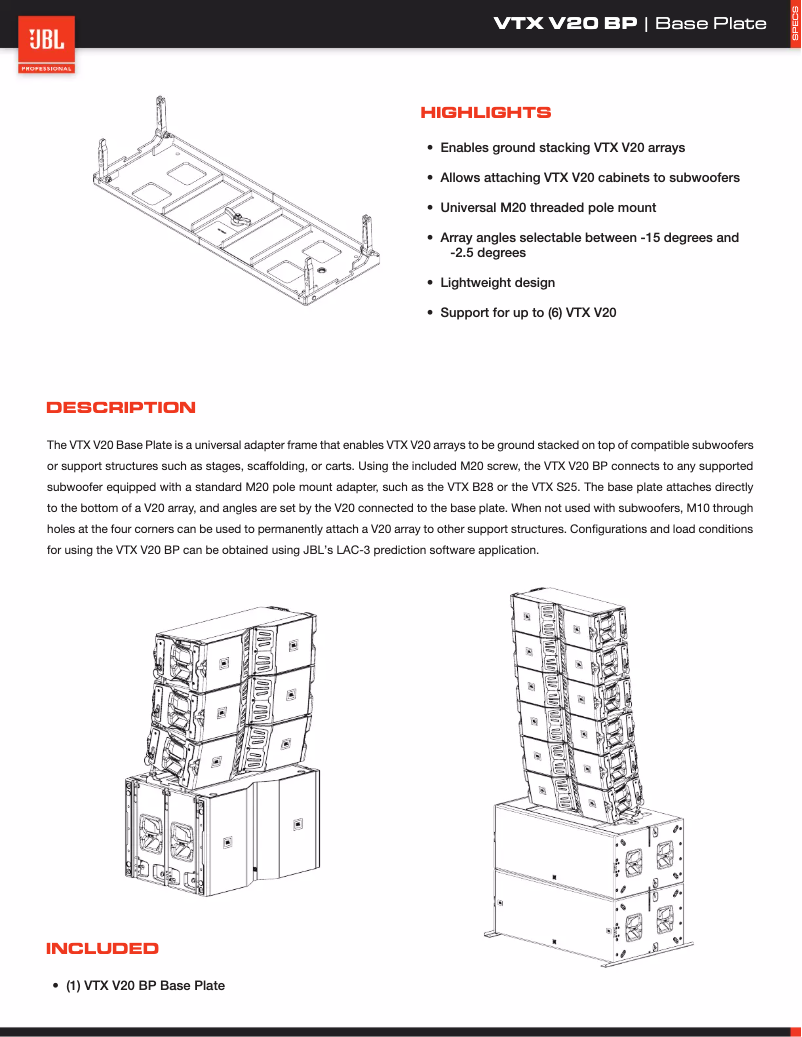 JBL
PROFESSIONAL

VTX V20 BP | Base Plate

SPECS

HIGHLIGHTS

• Enables ground stacking VTX V20 arrays
• Allows attaching VTX V20 cabinets to subwoofers
• Universal M20 threaded pole mount
• Array angles selectable between -15 degrees and -2.5 degrees
• Lightweight design
• Support for up to (6) VTX V20

DESCRIPTION

The VTX V20 Base Plate is a universal adapter frame that enables VTX V20 arrays to be ground stacked on top of compatible subwoofers or support structures such as stages, scaffolding, or carts. Using the included M20 screw, the VTX V20 BP connects to any supported subwoofer equipped with a standard M20 pole mount adapter, such as the VTX B28 or the VTX S25. The base plate attaches directly to the bottom of a V20 array, and angles are set by the V20 connected to the base plate. When not used with subwoofers, M10 through holes at the four corners can be used to permanently attach a V20 array to other support structures. Configurations and load conditions for using the VTX V20 BP can be obtained using JBL's LAC-3 prediction software application.

INCLUDED

• (1) VTX V20 BP Base Plate