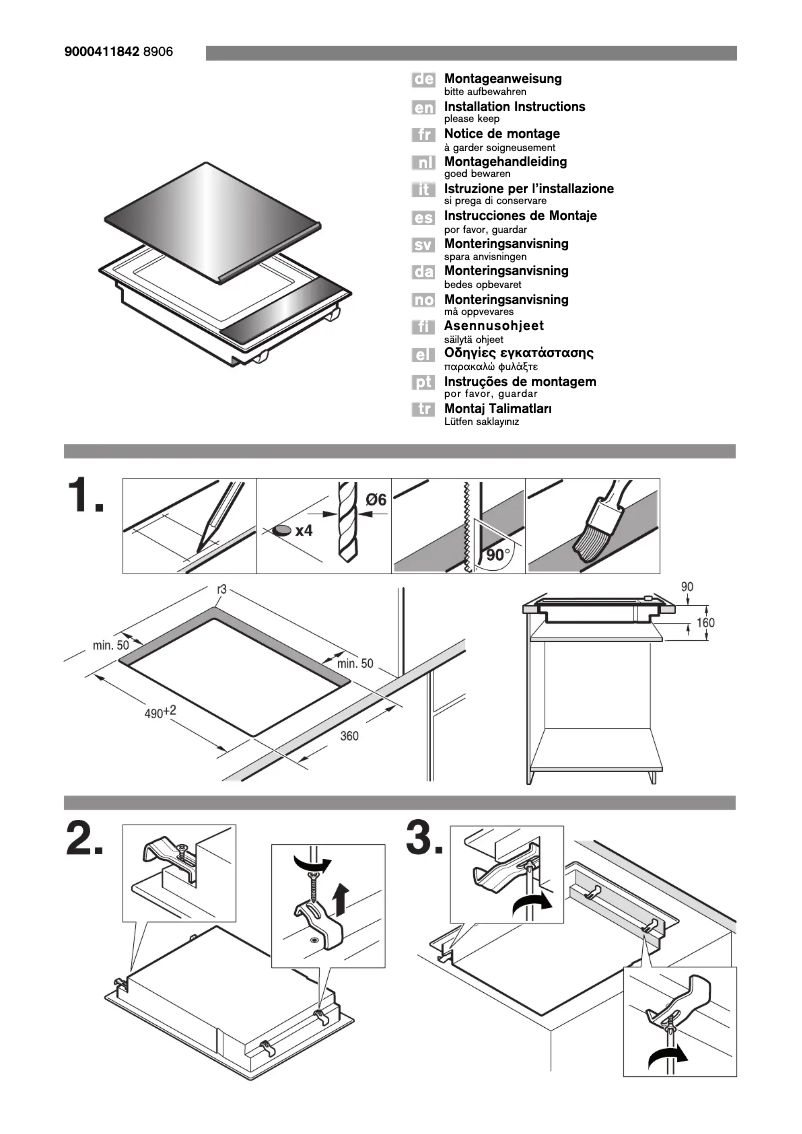 9000411842 8906

de Montageanweisung
bitte aufbewahren
en Installation Instructions
please keep
fr Notice de montage
à garder soigneusement
nl Montagehandleiding
goed bewaren
it Istruzione per l'installazione
si prega di conservare
es Instrucciones de Montaje
por favor, guardar
sv Monteringsanvisning
spara anvisningen
da Monteringsanvisning
bedes opbevaret
no Monteringsanvisning
må oppvevares
fi Asennusohjeet
säilytä ohjeet
el Οδηγίες εγκατάστασης
παρακαλώ φυλάξτε
pt Instruções de montagem
por favor, guardar
tr Montaj Talimatları
Lütfen saklayınız

1.

x4

Ø6

90°

r3

min. 50

min. 50

490+2

360

90

160

2.

3.