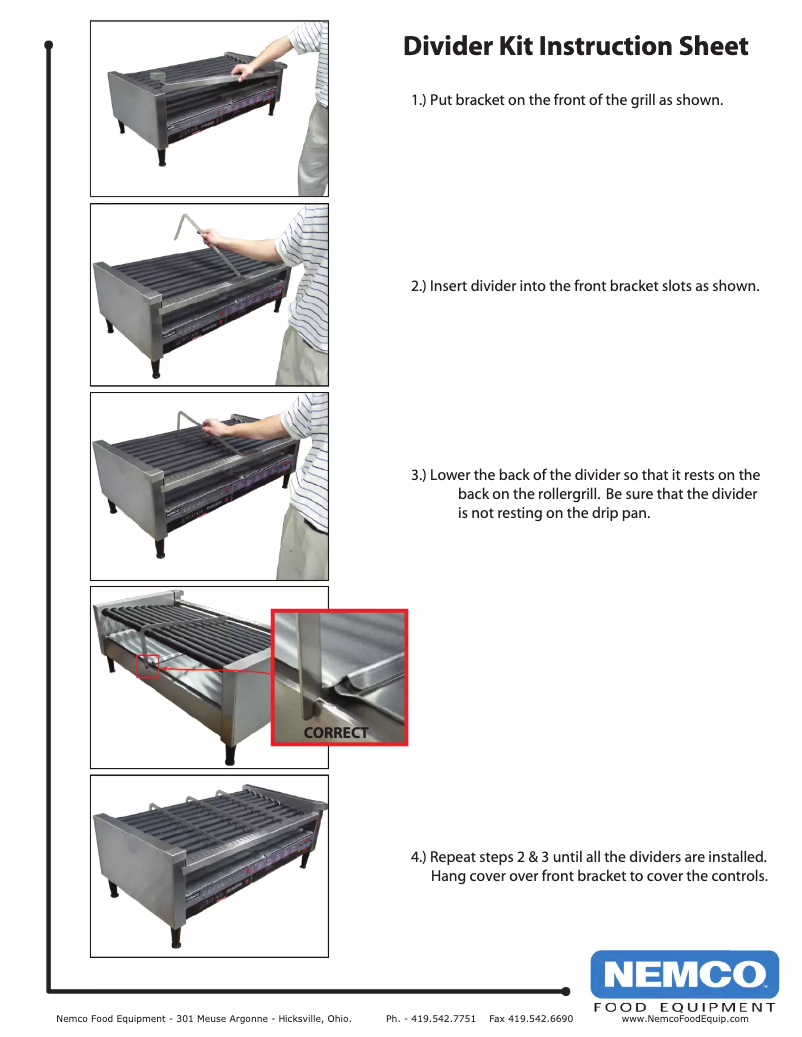 Divider Kit Instruction Sheet

1.) Put bracket on the front of the grill as shown.

2.) Insert divider into the front bracket slots as shown.

3.) Lower the back of the divider so that it rests on the back on the rollergrill. Be sure that the divider is not resting on the drip pan.

CORRECT

4.) Repeat steps 2 & 3 until all the dividers are installed. Hang cover over front bracket to cover the controls.

NEMCO
FOOD EQUIPMENT

Nemco Food Equipment - 301 Meuse Argonne - Hicksville, Ohio. Ph. - 419.542.7751 Fax 419.542.6690 www.NemcoFoodEquip.com