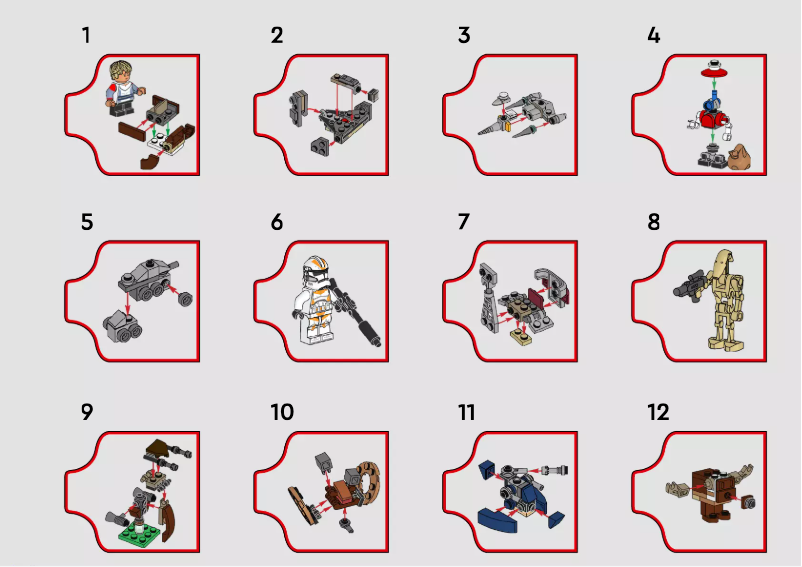 1

2

3

4

5

6

7

8

9

10

11

12