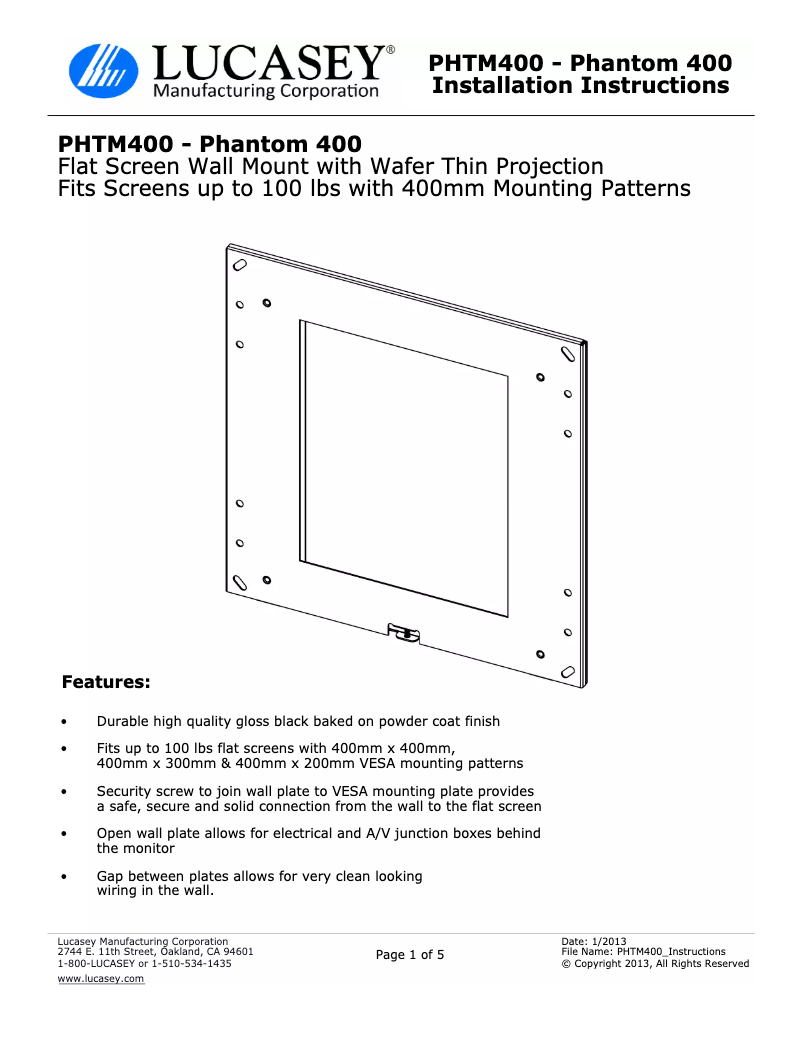 LUCASEY®
Manufacturing Corporation

PHTM400 - Phantom 400
Installation Instructions

PHTM400 - Phantom 400
Flat Screen Wall Mount with Wafer Thin Projection
Fits Screens up to 100 lbs with 400mm Mounting Patterns

Features:

• Durable high quality gloss black baked on powder coat finish

• Fits up to 100 lbs flat screens with 400mm x 400mm, 400mm x 300mm & 400mm x 200mm VESA mounting patterns

• Security screw to join wall plate to VESA mounting plate provides a safe, secure and solid connection from the wall to the flat screen

• Open wall plate allows for electrical and A/V junction boxes behind the monitor

• Gap between plates allows for very clean looking wiring in the wall.

Lucasey Manufacturing Corporation
2744 E. 11th Street, Oakland, CA 94601
1-800-LUCASEY or 1-510-534-1435
www.lucasey.com

Page 1 of 5

Date: 1/2013
File Name: PHTM400_Instructions
© Copyright 2013, All Rights Reserved