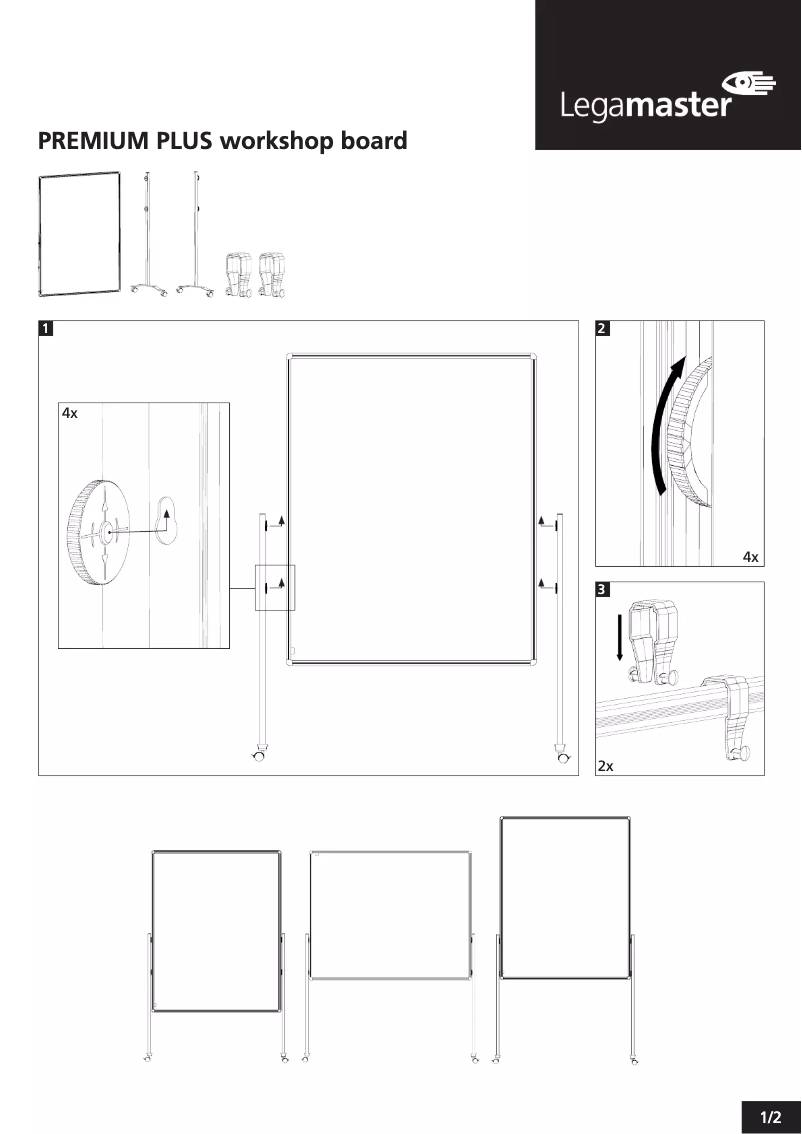 Legamaster

PREMIUM PLUS workshop board

1

4x

2

4x

3

2x

1/2