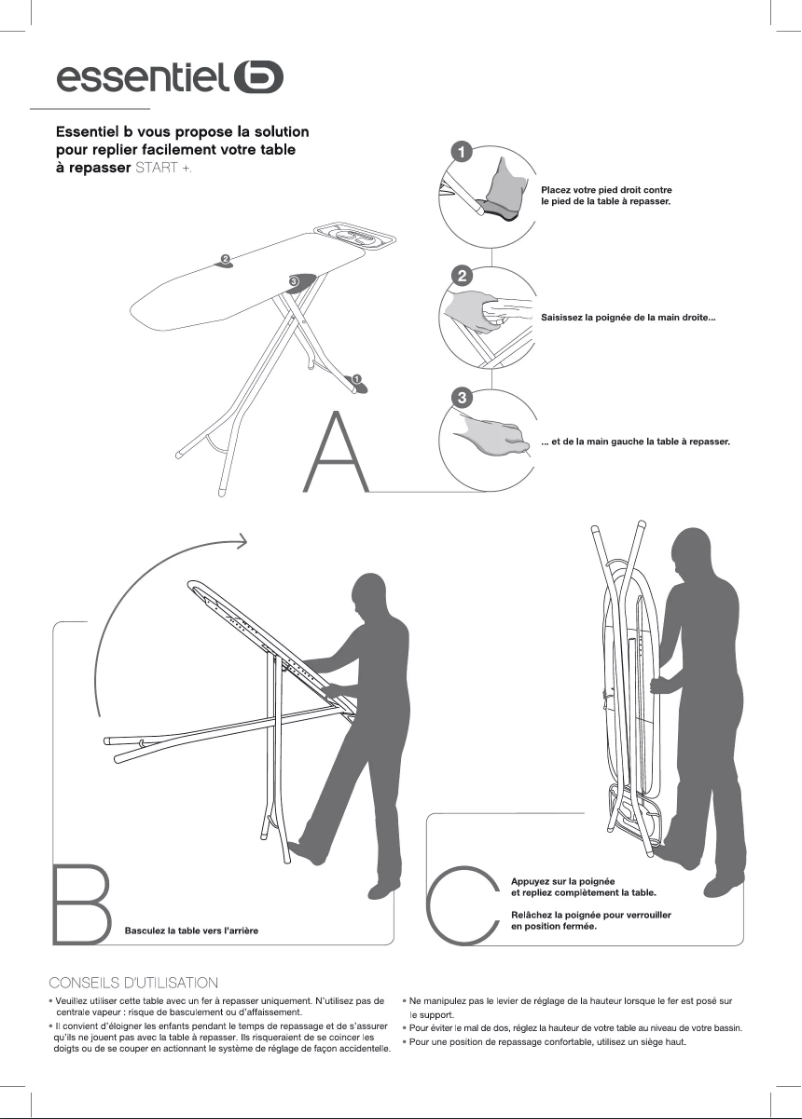 essentiel b

Essentiel b vous propose la solution pour replier facilement votre table à repasser START +.

2
3
1

A

1
Placez votre pied droit contre le pied de la table à repasser.

2
Saisissez la poignée de la main droite...

3
... et de la main gauche la table à repasser.

B
Basculez la table vers l'arrière

C
Appuyez sur la poignée et repliez complètement la table.

Relâchez la poignée pour verrouiller en position fermée.

CONSEILS D'UTILISATION

• Veuillez utiliser cette table avec un fer à repasser uniquement. N'utilisez pas de centrale vapeur : risque de basculement ou d'affaissement.
• Il convient d'éloigner les enfants pendant le temps de repassage et de s'assurer qu'ils ne jouent pas avec la table à repasser. Ils risqueraient de se coincer les doigts ou de se couper en actionnant le système de réglage de façon accidentelle.
• Ne manipulez pas le levier de réglage de la hauteur lorsque le fer est posé sur le support.
• Pour éviter le mal de dos, réglez la hauteur de votre table au niveau de votre bassin.
• Pour une position de repassage confortable, utilisez un siège haut.