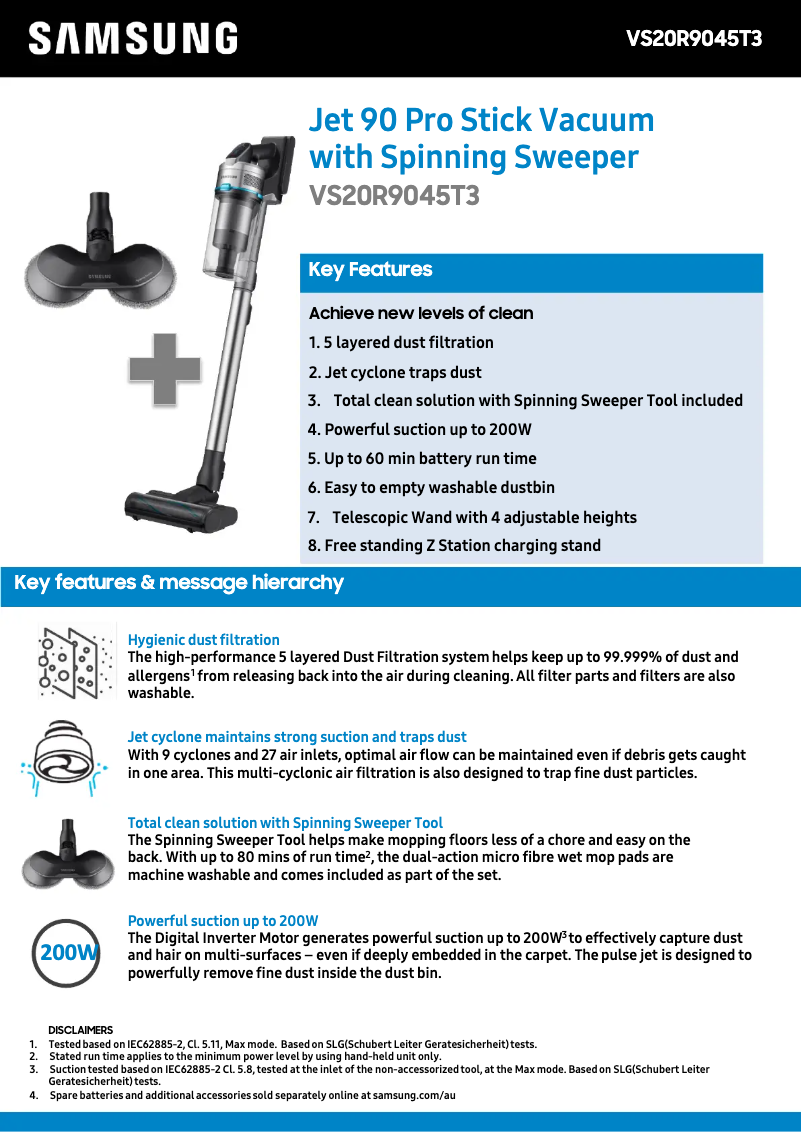 SAMSUNG

VS20R9045T3

Jet 90 Pro Stick Vacuum with Spinning Sweeper
VS20R9045T3

SAMSUNG

Key Features

Achieve new levels of clean
1. 5 layered dust filtration
2. Jet cyclone traps dust
3. Total clean solution with Spinning Sweeper Tool included
4. Powerful suction up to 200W
5. Up to 60 min battery run time
6. Easy to empty washable dustbin
7. Telescopic Wand with 4 adjustable heights
8. Free standing Z Station charging stand

Key features & message hierarchy

Hygienic dust filtration
The high-performance 5 layered Dust Filtration system helps keep up to 99.999% of dust and allergens$^1$ from releasing back into the air during cleaning. All filter parts and filters are also washable.

Jet cyclone maintains strong suction and traps dust
With 9 cyclones and 27 air inlets, optimal air flow can be maintained even if debris gets caught in one area. This multi-cyclonic air filtration is also designed to trap fine dust particles.

Total clean solution with Spinning Sweeper Tool
The Spinning Sweeper Tool helps make mopping floors less of a chore and easy on the back. With up to 80 mins of run time$^2$, the dual-action micro fibre wet mop pads are machine washable and comes included as part of the set.

200W

Powerful suction up to 200W
The Digital Inverter Motor generates powerful suction up to 200W$^3$ to effectively capture dust and hair on multi-surfaces – even if deeply embedded in the carpet. The pulse jet is designed to powerfully remove fine dust inside the dust bin.

DISCLAIMERS
1. Tested based on IEC62885-2, Cl. 5.11, Max mode. Based on SLG(Schubert Leiter Geratesicherheit) tests.
2. Stated run time applies to the minimum power level by using hand-held unit only.
3. Suction tested based on IEC62885-2 Cl. 5.8, tested at the inlet of the non-accessorized tool, at the Max mode. Based on SLG(Schubert Leiter Geratesicherheit) tests.
4. Spare batteries and additional accessories sold separately online at samsung.com/au