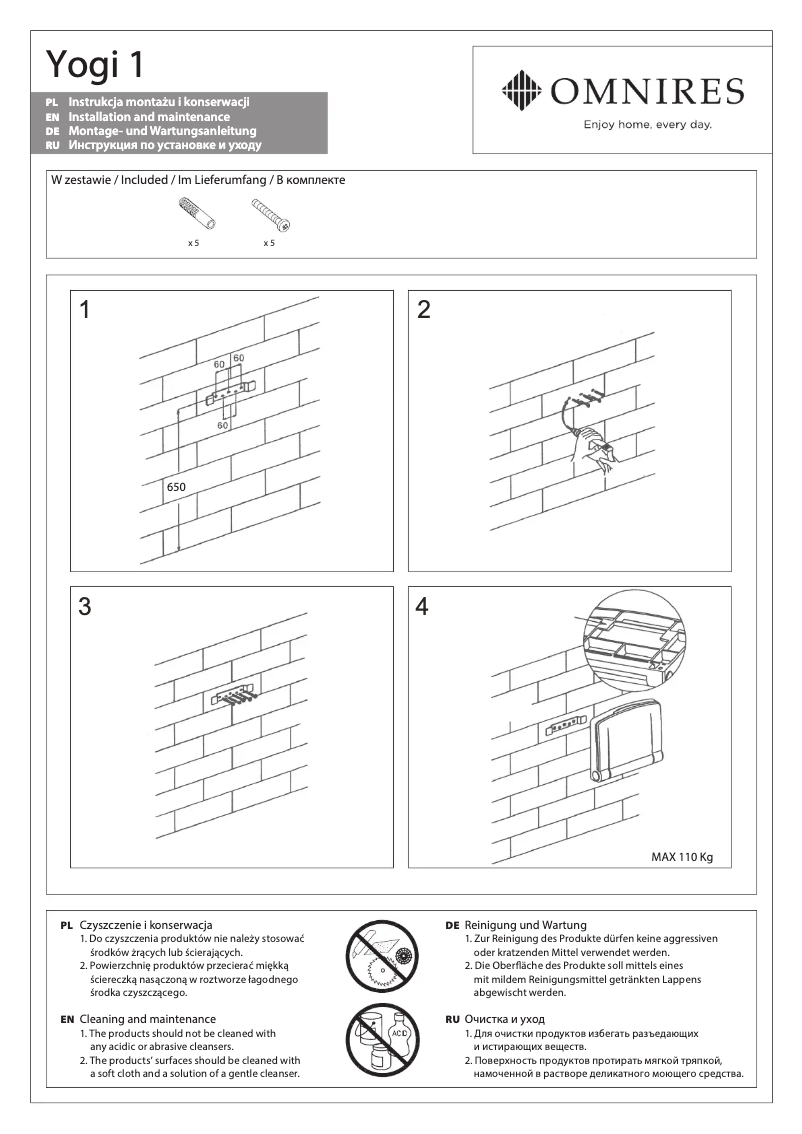 Yogi 1

PL Instrukcja montażu i konserwacji
EN Installation and maintenance
DE Montage- und Wartungsanleitung
RU Инструкция по установке и уходу

OMNIRES
Enjoy home, every day.

W zestawie / Included / Im Lieferumfang / В комплекте

x 5 x 5

1

60 60

60

650

2

3

4

MAX 110 Kg

PL Czyszczenie i konserwacja
1. Do czyszczenia produktów nie należy stosować środków żrących lub ścierających.
2. Powierzchnię produktów przecierać miękką ściereczką nasączoną w roztworze łagodnego środka czyszczącego.

EN Cleaning and maintenance
1. The products should not be cleaned with any acidic or abrasive cleansers.
2. The products' surfaces should be cleaned with a soft cloth and a solution of a gentle cleanser.

ACID

DE Reinigung und Wartung
1. Zur Reinigung des Produkte dürfen keine aggressiven oder kratzenden Mittel verwendet werden.
2. Die Oberfläche des Produkte soll mittels eines mit mildem Reinigungsmittel getränkten Lappens abgewischt werden.

RU Очистка и уход
1. Для очистки продуктов избегать разъедающих и истирающих веществ.
2. Поверхность продуктов протирать мягкой тряпкой, намоченной в растворе деликатного моющего средства.