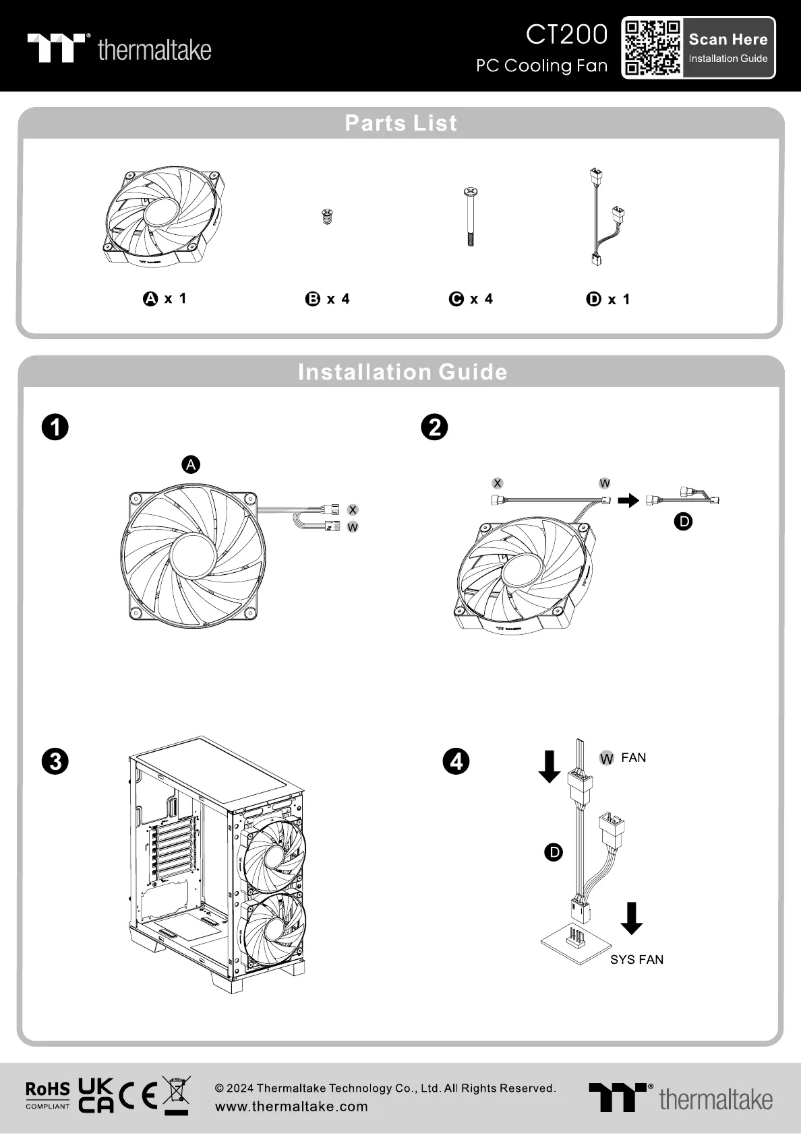 thermaltake

CT200
PC Cooling Fan

Scan Here
Installation Guide

Parts List

A x 1
B x 4
C x 4
D x 1

Installation Guide

1
A
X
W

2
X
W
D

3

4
W FAN
D
SYS FAN

RoHS COMPLIANT UK CA CE

© 2024 Thermaltake Technology Co., Ltd. All Rights Reserved.
www.thermaltake.com

thermaltake