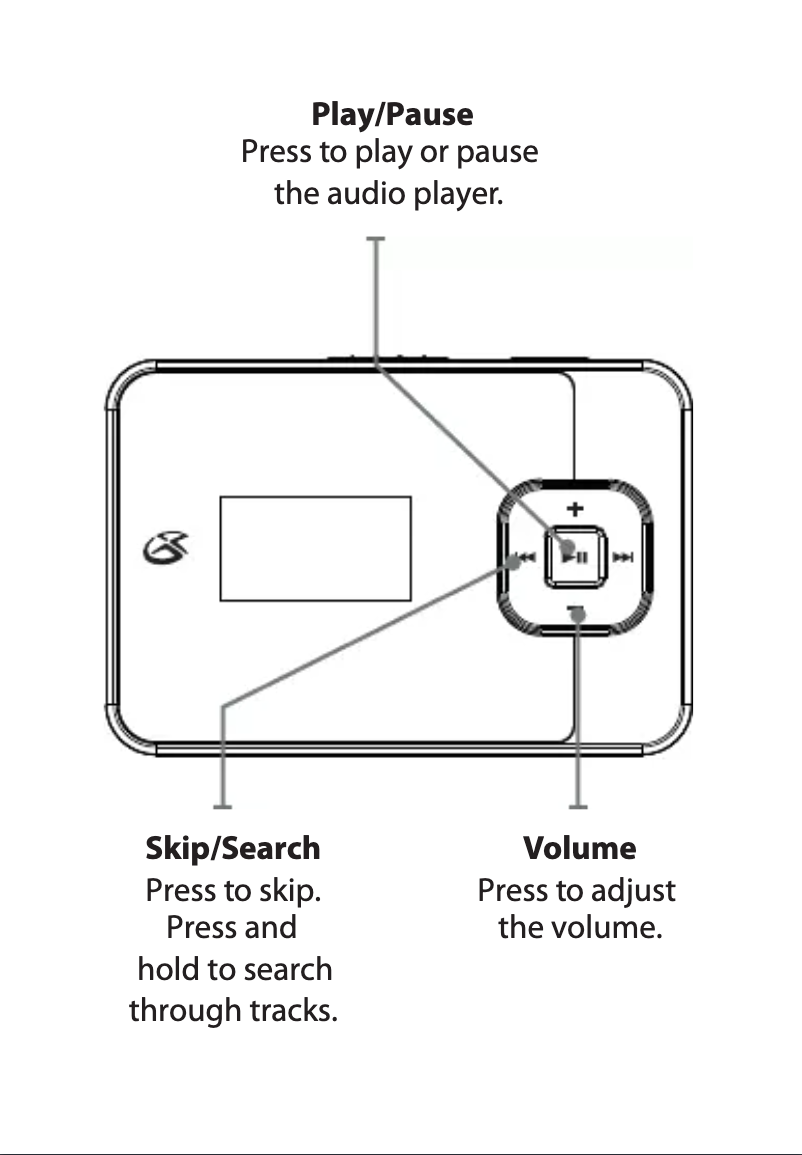 **Play/Pause**
Press to play or pause the audio player.

+

-

**Skip/Search**
Press to skip. Press and hold to search through tracks.

**Volume**
Press to adjust the volume.