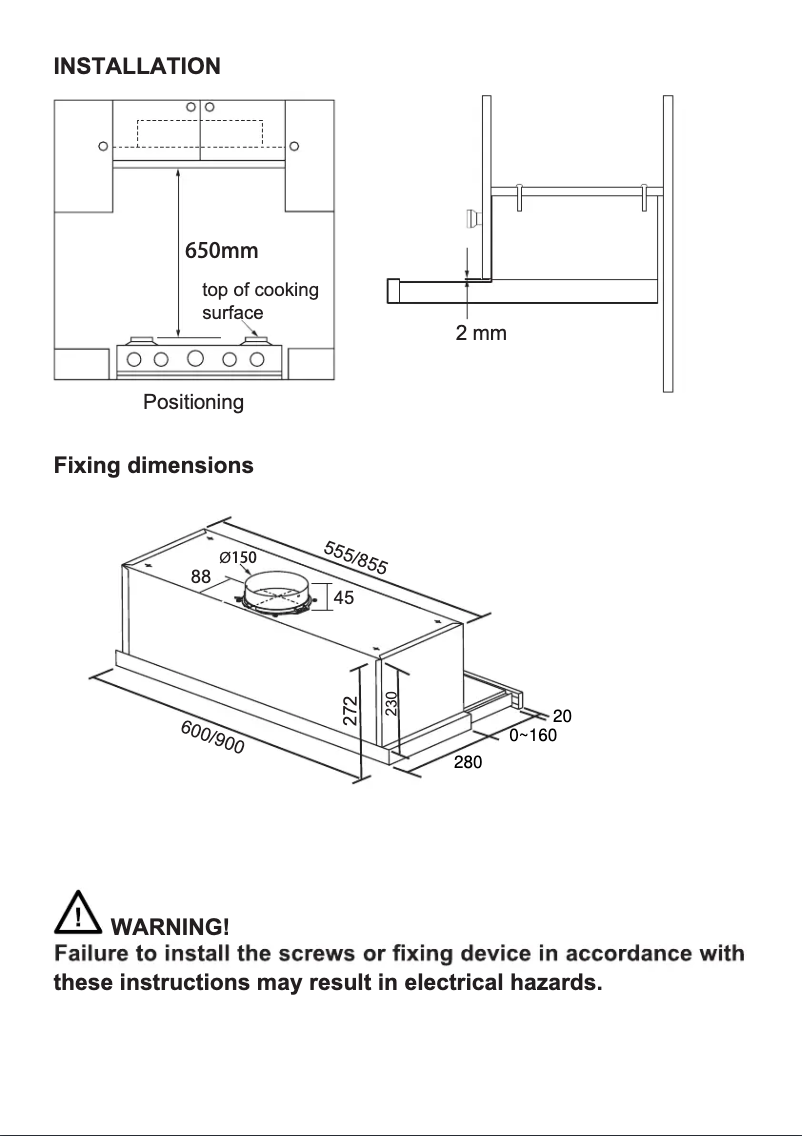 INSTALLATION

650mm

top of cooking surface

Positioning

2 mm

Fixing dimensions

555/855

Ø150

88

45

272

230

600/900

20

0~160

280

WARNING!

Failure to install the screws or fixing device in accordance with these instructions may result in electrical hazards.