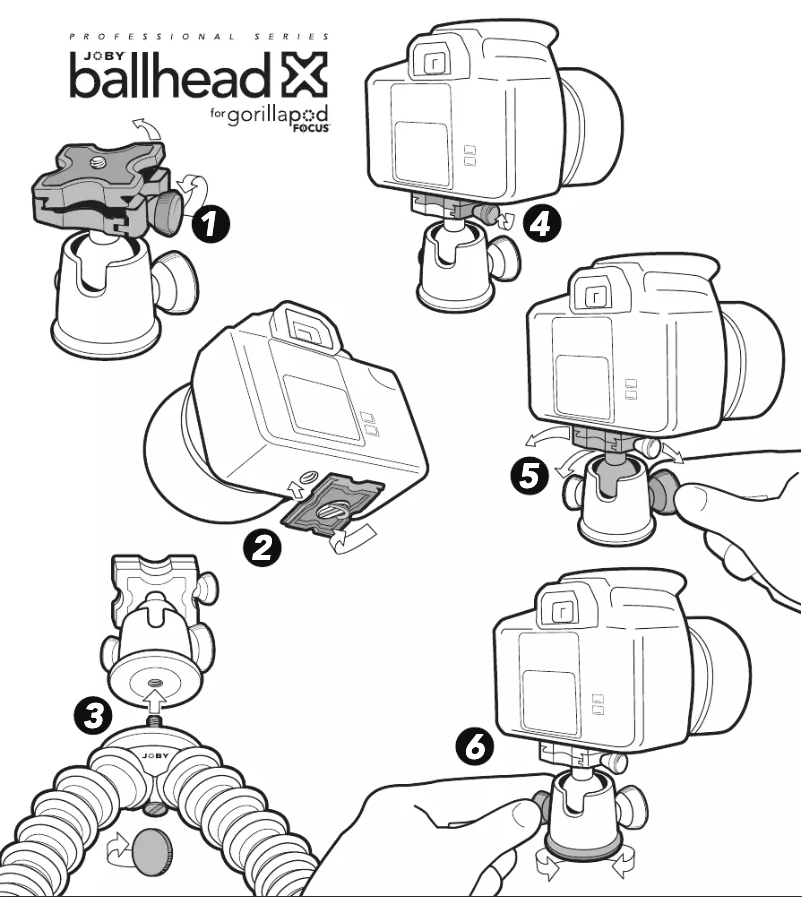 PROFESSIONAL SERIES
JOBY ballhead X
for gorillapod FOCUS

1
2
3
JOBY
4
5
6