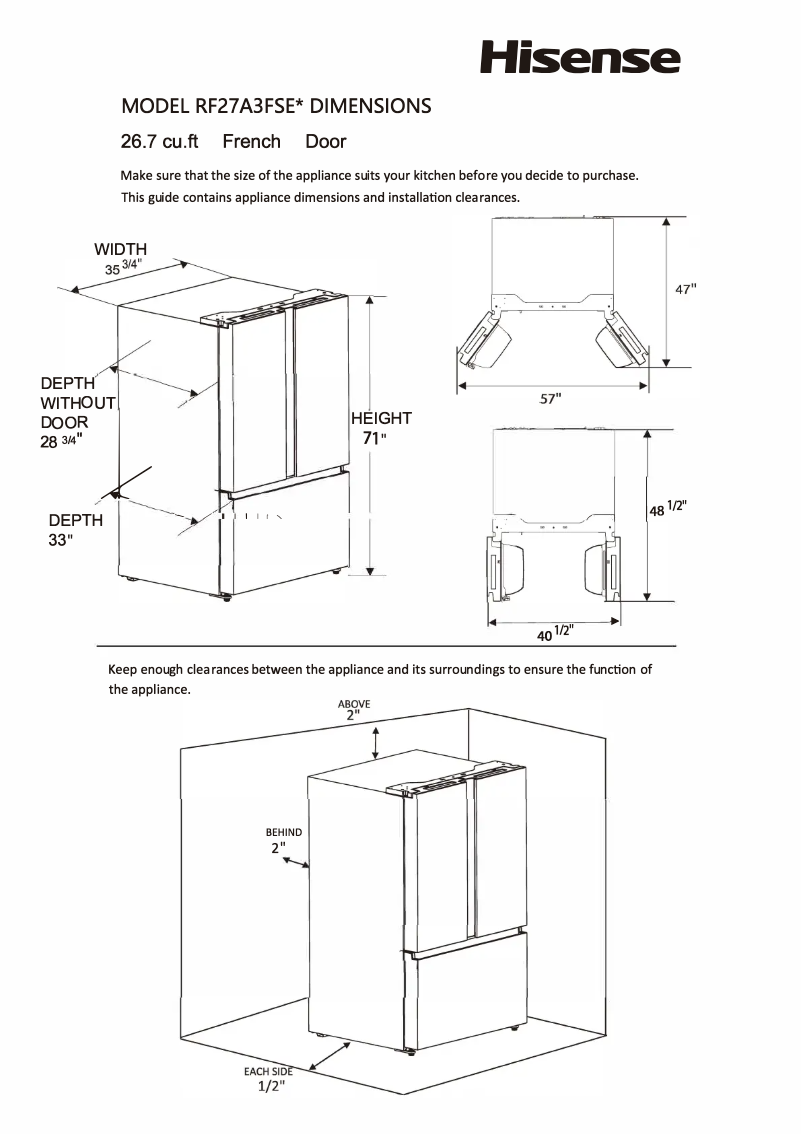 Hisense

MODEL RF27A3FSE* DIMENSIONS

26.7 cu.ft French Door

Make sure that the size of the appliance suits your kitchen before you decide to purchase. This guide contains appliance dimensions and installation clearances.

WIDTH
35 3/4"

DEPTH WITHOUT DOOR
28 3/4"

DEPTH
33"

HEIGHT
71"

47"

57"

48 1/2"

40 1/2"

Keep enough clearances between the appliance and its surroundings to ensure the function of the appliance.

ABOVE
2"

BEHIND
2"

EACH SIDE
1/2"