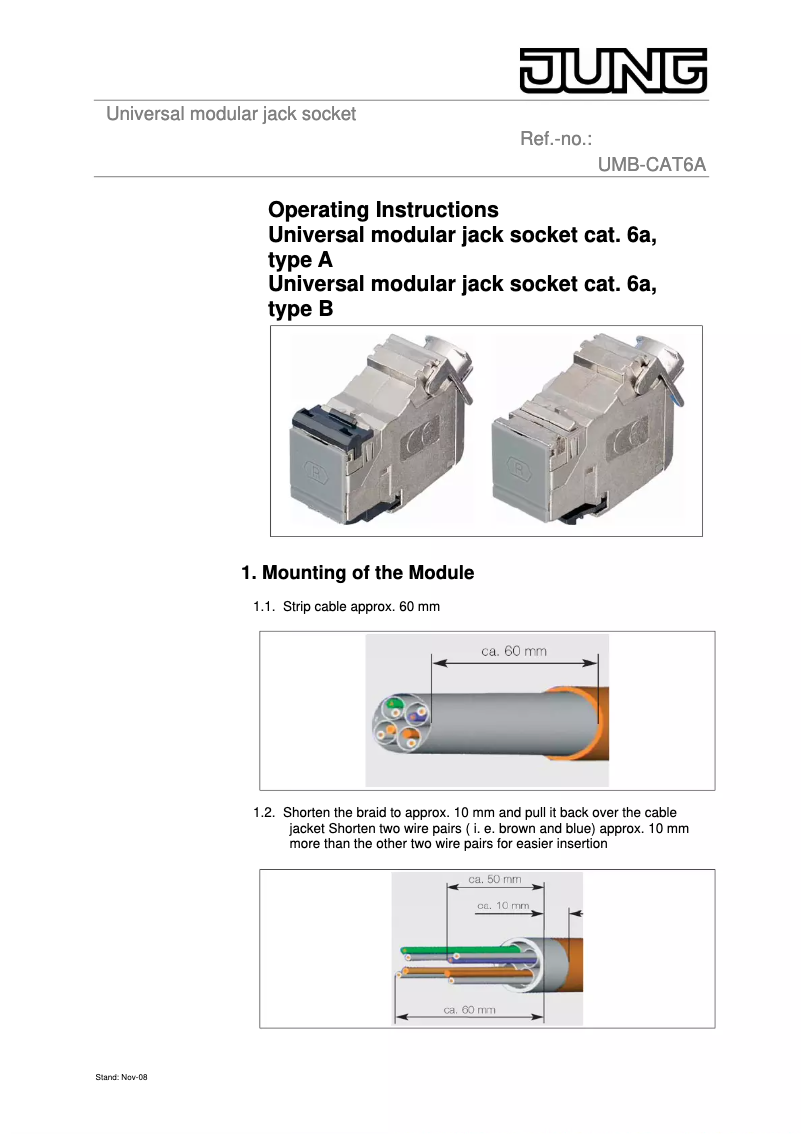 JUNG

Universal modular jack socket

Ref.-no.:
UMB-CAT6A

Operating Instructions
Universal modular jack socket cat. 6a, type A
Universal modular jack socket cat. 6a, type B

1. Mounting of the Module

1.1. Strip cable approx. 60 mm

ca. 60 mm

1.2. Shorten the braid to approx. 10 mm and pull it back over the cable jacket Shorten two wire pairs ( i. e. brown and blue) approx. 10 mm more than the other two wire pairs for easier insertion

ca. 50 mm
ca. 10 mm
ca. 60 mm

Stand: Nov-08