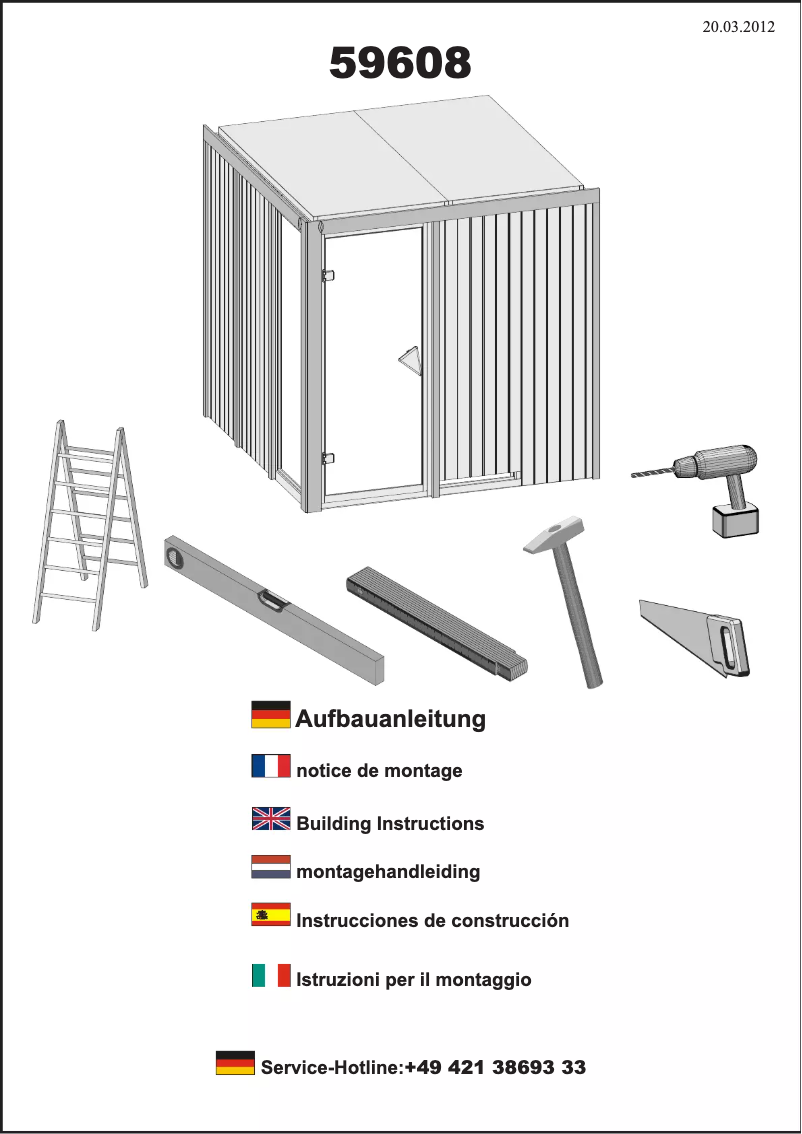 20.03.2012

59608

Aufbauanleitung

notice de montage

Building Instructions

montagehandleiding

Instrucciones de construcción

Istruzioni per il montaggio

Service-Hotline:+49 421 38693 33