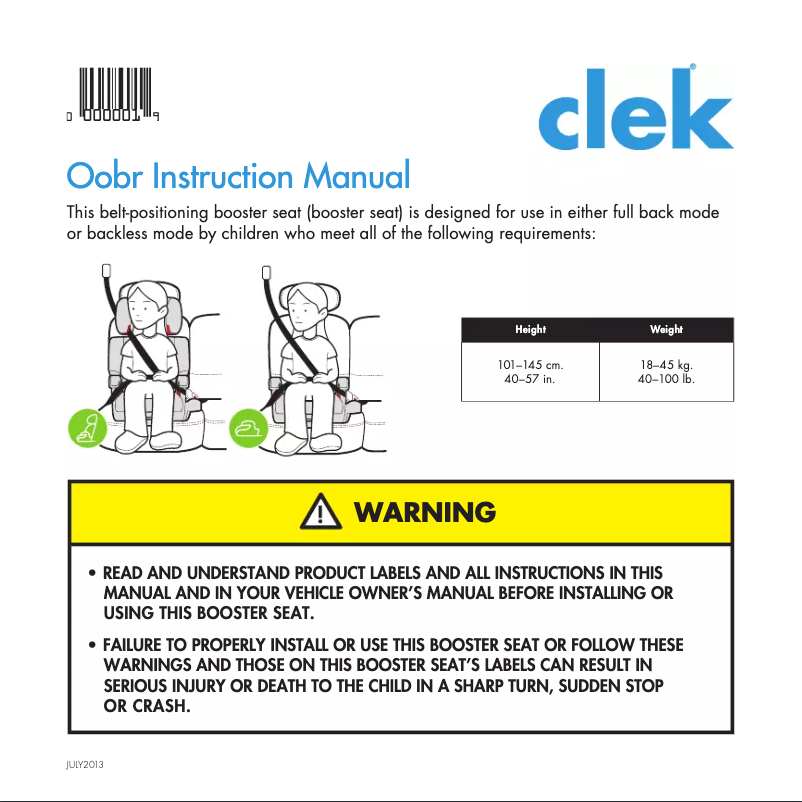 0 000001 9

clek®

Oobr Instruction Manual

This belt-positioning booster seat (booster seat) is designed for use in either full back mode or backless mode by children who meet all of the following requirements:

| Height | Weight |
|---|---|
| 101–145 cm. 40–57 in. | 18–45 kg. 40–100 lb. |

WARNING

• READ AND UNDERSTAND PRODUCT LABELS AND ALL INSTRUCTIONS IN THIS MANUAL AND IN YOUR VEHICLE OWNER'S MANUAL BEFORE INSTALLING OR USING THIS BOOSTER SEAT.

• FAILURE TO PROPERLY INSTALL OR USE THIS BOOSTER SEAT OR FOLLOW THESE WARNINGS AND THOSE ON THIS BOOSTER SEAT'S LABELS CAN RESULT IN SERIOUS INJURY OR DEATH TO THE CHILD IN A SHARP TURN, SUDDEN STOP OR CRASH.

JULY2013