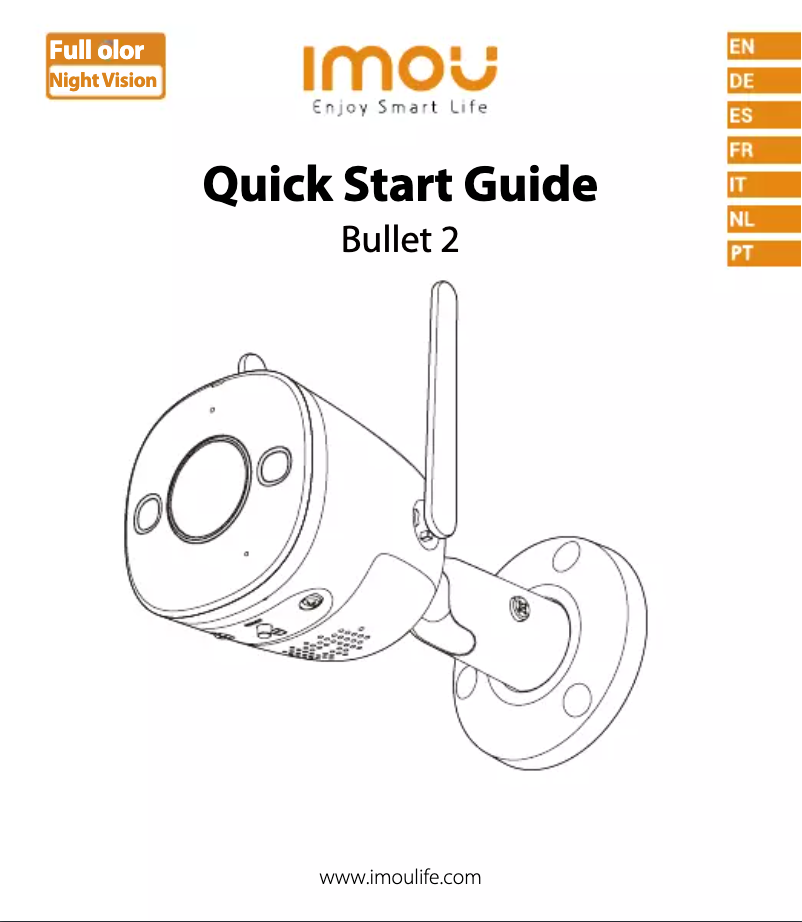 Full olor
Night Vision

imou
Enjoy Smart Life

EN
DE
ES
FR
IT
NL
PT

Quick Start Guide
Bullet 2

www.imoulife.com