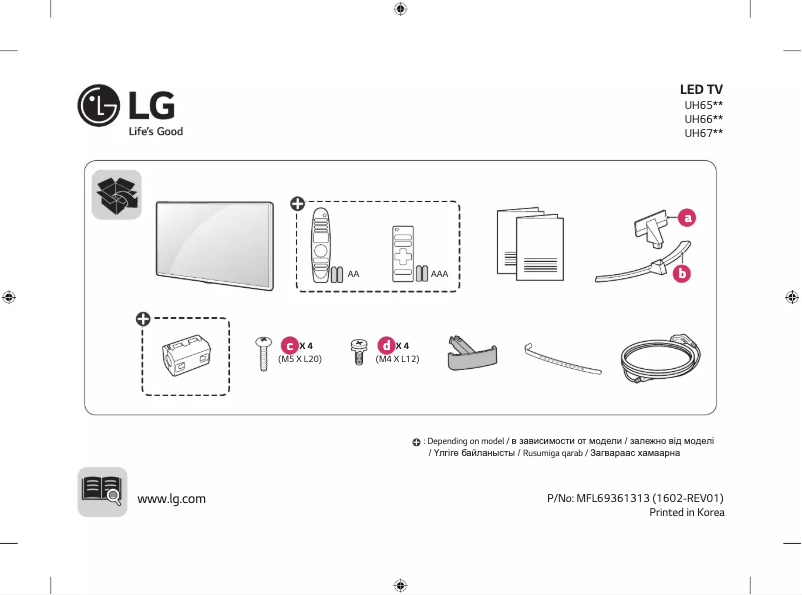 LG
Life's Good

LED TV
UH65**
UH66**
UH67**

AA

AAA

a

b

c X 4
(M5 X L20)

d X 4
(M4 X L12)

: Depending on model / в зависимости от модели / залежно від моделі / Үлгіге байланысты / Rusumiga qarab / Загвараас хамаарна

www.lg.com

P/No: MFL69361313 (1602-REV01)
Printed in Korea