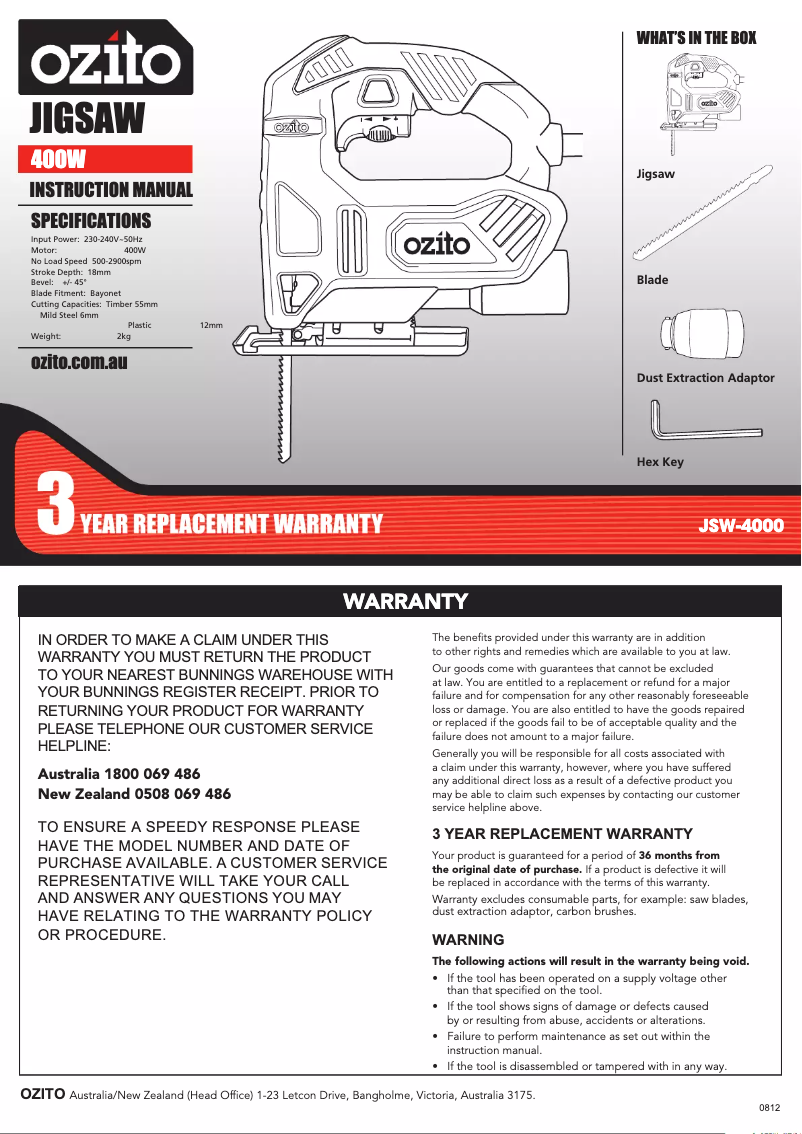 ozito

JIGSAW

400W

INSTRUCTION MANUAL

SPECIFICATIONS

Input Power: 230-240V~50Hz
Motor: 400W
No Load Speed 500-2900spm
Stroke Depth: 18mm
Bevel: +/- 45°
Blade Fitment: Bayonet
Cutting Capacities: Timber 55mm
Mild Steel 6mm
Plastic 12mm
Weight: 2kg

ozito.com.au

ozito

ozito

WHAT'S IN THE BOX

Jigsaw

Blade

Dust Extraction Adaptor

Hex Key

3 YEAR REPLACEMENT WARRANTY

JSW-4000

WARRANTY

IN ORDER TO MAKE A CLAIM UNDER THIS WARRANTY YOU MUST RETURN THE PRODUCT TO YOUR NEAREST BUNNINGS WAREHOUSE WITH YOUR BUNNINGS REGISTER RECEIPT. PRIOR TO RETURNING YOUR PRODUCT FOR WARRANTY PLEASE TELEPHONE OUR CUSTOMER SERVICE HELPLINE:

Australia 1800 069 486
New Zealand 0508 069 486

TO ENSURE A SPEEDY RESPONSE PLEASE HAVE THE MODEL NUMBER AND DATE OF PURCHASE AVAILABLE. A CUSTOMER SERVICE REPRESENTATIVE WILL TAKE YOUR CALL AND ANSWER ANY QUESTIONS YOU MAY HAVE RELATING TO THE WARRANTY POLICY OR PROCEDURE.

The benefits provided under this warranty are in addition to other rights and remedies which are available to you at law.

Our goods come with guarantees that cannot be excluded at law. You are entitled to a replacement or refund for a major failure and for compensation for any other reasonably foreseeable loss or damage. You are also entitled to have the goods repaired or replaced if the goods fail to be of acceptable quality and the failure does not amount to a major failure.

Generally you will be responsible for all costs associated with a claim under this warranty, however, where you have suffered any additional direct loss as a result of a defective product you may be able to claim such expenses by contacting our customer service helpline above.

3 YEAR REPLACEMENT WARRANTY

Your product is guaranteed for a period of 36 months from the original date of purchase. If a product is defective it will be replaced in accordance with the terms of this warranty.

Warranty excludes consumable parts, for example: saw blades, dust extraction adaptor, carbon brushes.

WARNING

The following actions will result in the warranty being void.

• If the tool has been operated on a supply voltage other than that specified on the tool.
• If the tool shows signs of damage or defects caused by or resulting from abuse, accidents or alterations.
• Failure to perform maintenance as set out within the instruction manual.
• If the tool is disassembled or tampered with in any way.

OZITO Australia/New Zealand (Head Office) 1-23 Letcon Drive, Bangholme, Victoria, Australia 3175.

0812