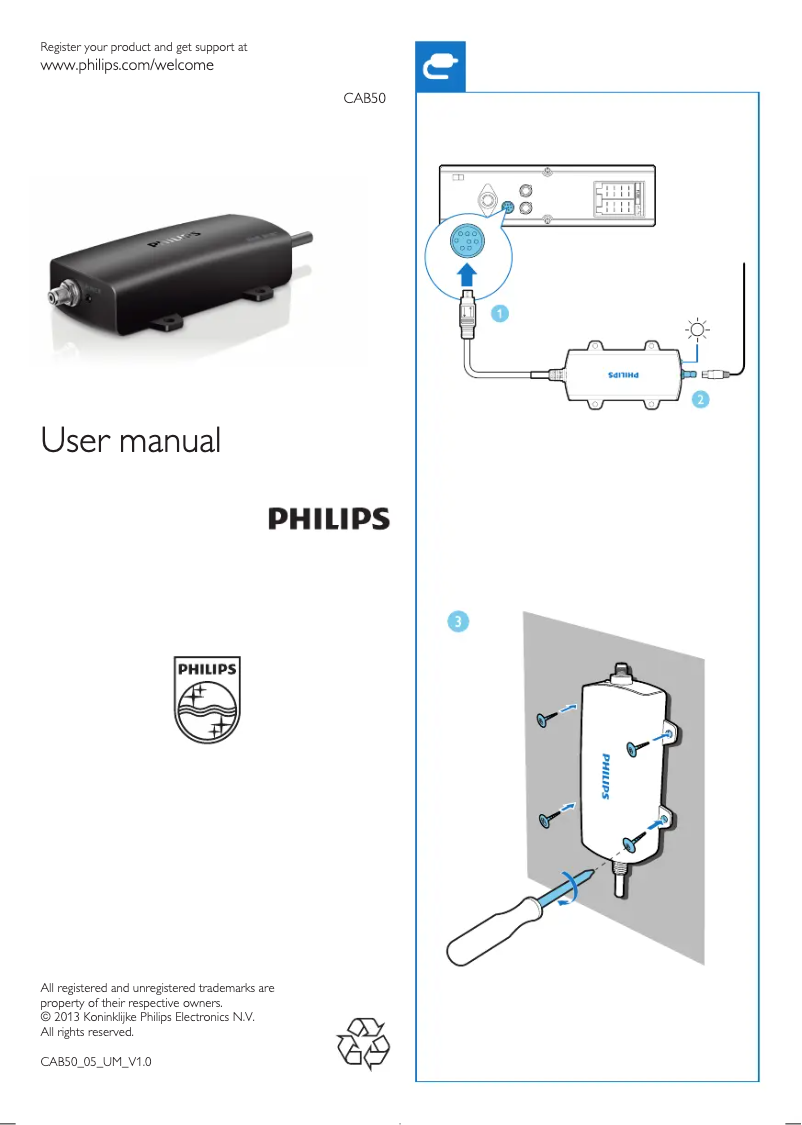 Register your product and get support at
www.philips.com/welcome

CAB50

PHILIPS

User manual

PHILIPS

PHILIPS

All registered and unregistered trademarks are property of their respective owners.
© 2013 Koninklijke Philips Electronics N.V.
All rights reserved.

CAB50_05_UM_V1.0

1

PHILIPS

2

3

PHILIPS