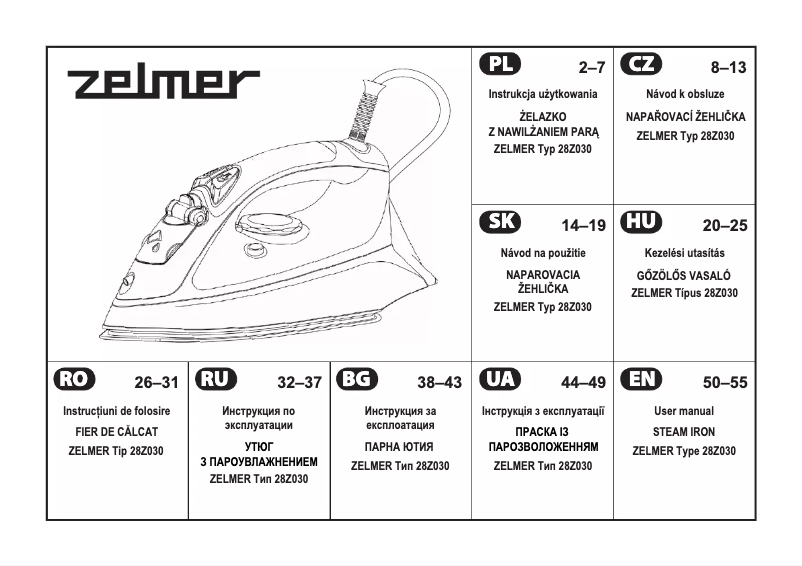 zelmer

PL 2–7
Instrukcja użytkowania
ŻELAZKO Z NAWILŻANIEM PARĄ
ZELMER Typ 28Z030

CZ 8–13
Návod k obsluze
NAPAŘOVACÍ ŽEHLIČKA
ZELMER Typ 28Z030

SK 14–19
Návod na použitie
NAPAROVACIA ŽEHLIČKA
ZELMER Typ 28Z030

HU 20–25
Kezelési utasítás
GŐZÖLŐS VASALÓ
ZELMER Típus 28Z030

RO 26–31
Instrucțiuni de folosire
FIER DE CĂLCAT
ZELMER Tip 28Z030

RU 32–37
Инструкция по эксплуатации
УТЮГ З ПАРОУВЛАЖНЕНИЕМ
ZELMER Тип 28Z030

BG 38–43
Инструкция за експлоатация
ПАРНА ЮТИЯ
ZELMER Тип 28Z030

UA 44–49
Інструкція з експлуатації
ПРАСКА ІЗ ПАРОЗВОЛОЖЕННЯМ
ZELMER Тип 28Z030

EN 50–55
User manual
STEAM IRON
ZELMER Type 28Z030