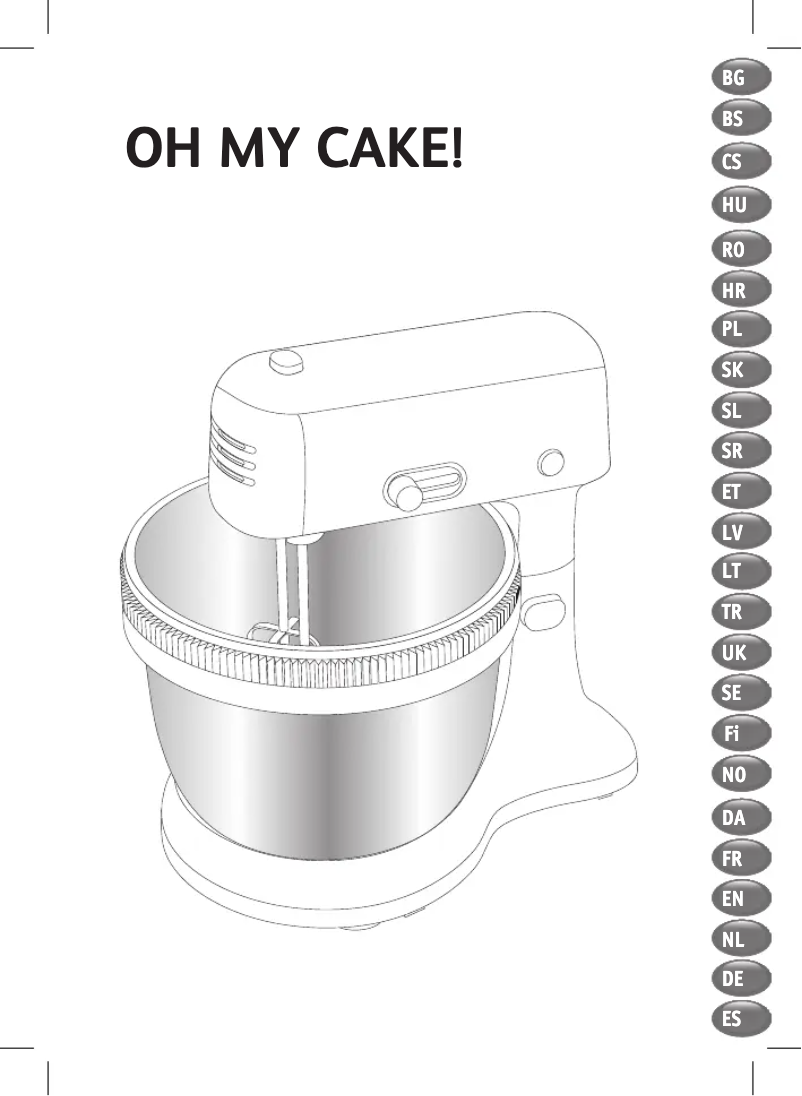 OH MY CAKE!

BG
BS
CS
HU
RO
HR
PL
SK
SL
SR
ET
LV
LT
TR
UK
SE
Fi
NO
DA
FR
EN
NL
DE
ES