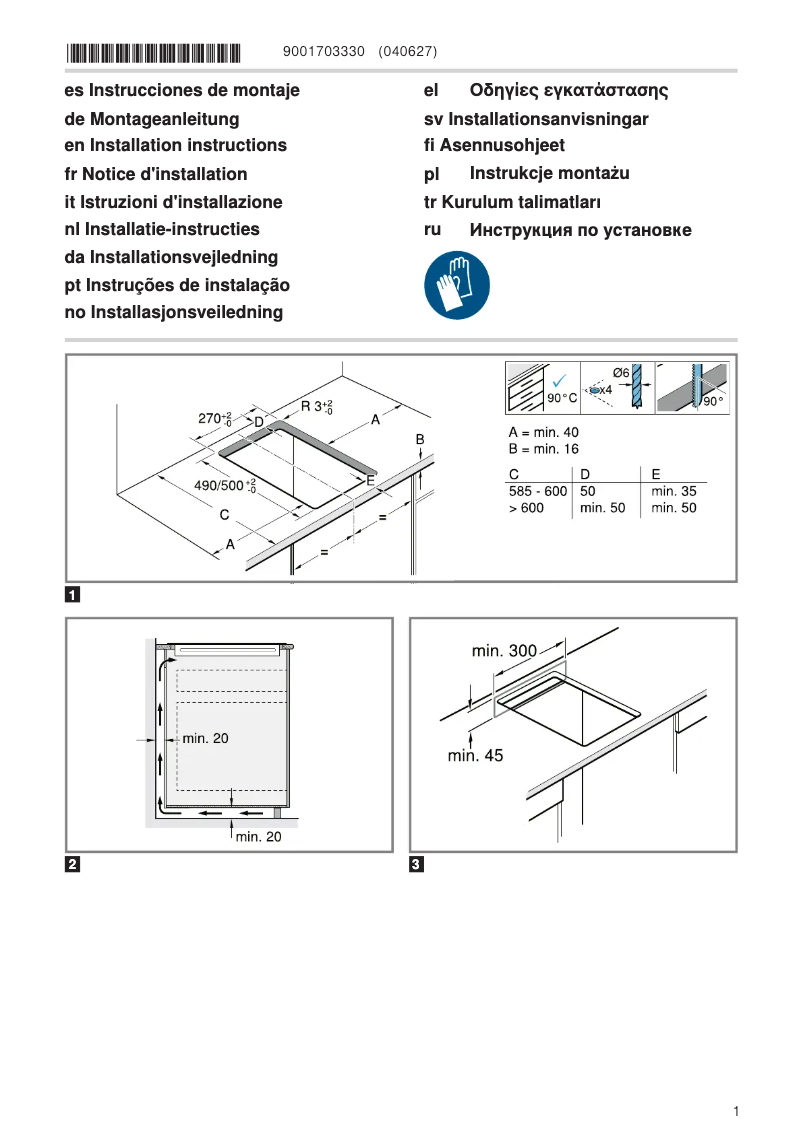 9001703330 (040627)

es Instrucciones de montaje
de Montageanleitung
en Installation instructions
fr Notice d'installation
it Istruzioni d'installazione
nl Installatie-instructies
da Installationsvejledning
pt Instruções de instalação
no Installasjonsveiledning

el Οδηγίες εγκατάστασης
sv Installationsanvisningar
fi Asennusohjeet
pl Instrukcje montażu
tr Kurulum talimatları
ru Инструкция по установке

$270^{+2}_{-0}$ D R $3^{+2}_{-0}$ A B $490/500^{+2}_{-0}$ E C A = =

90°C Ø6 x4 90°

A = min. 40
B = min. 16

| C | D | E |
|---|---|---|
| 585 - 600 | 50 | min. 35 |
| > 600 | min. 50 | min. 50 |

1

min. 20
min. 20

2

min. 300
min. 45

3

1