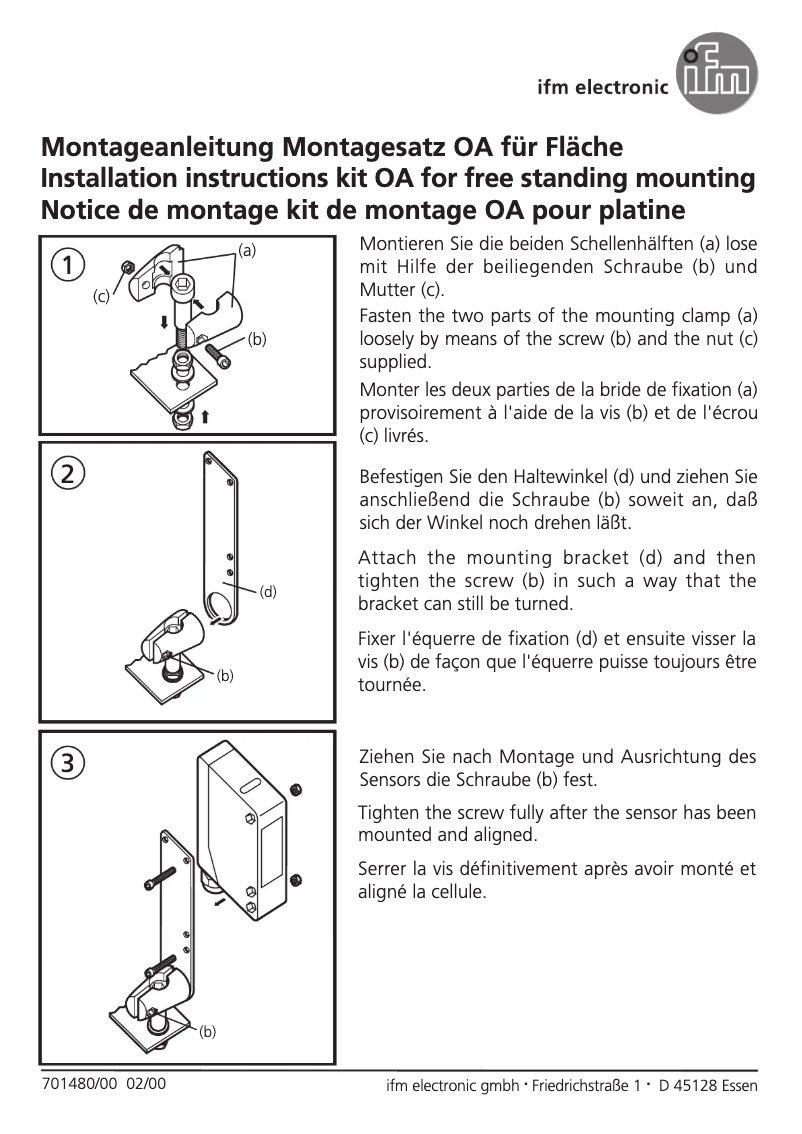 ifm electronic
ifm

Montageanleitung Montagesatz OA für Fläche
Installation instructions kit OA for free standing mounting
Notice de montage kit de montage OA pour platine

1
(a)
(c)
(b)

Montieren Sie die beiden Schellenhälften (a) lose mit Hilfe der beiliegenden Schraube (b) und Mutter (c).

Fasten the two parts of the mounting clamp (a) loosely by means of the screw (b) and the nut (c) supplied.

Monter les deux parties de la bride de fixation (a) provisoirement à l'aide de la vis (b) et de l'écrou (c) livrés.

2
(d)
(b)

Befestigen Sie den Haltewinkel (d) und ziehen Sie anschließend die Schraube (b) soweit an, daß sich der Winkel noch drehen läßt.

Attach the mounting bracket (d) and then tighten the screw (b) in such a way that the bracket can still be turned.

Fixer l'équerre de fixation (d) et ensuite visser la vis (b) de façon que l'équerre puisse toujours être tournée.

3
(b)

Ziehen Sie nach Montage und Ausrichtung des Sensors die Schraube (b) fest.

Tighten the screw fully after the sensor has been mounted and aligned.

Serrer la vis définitivement après avoir monté et aligné la cellule.

701480/00 02/00
ifm electronic gmbh · Friedrichstraße 1 · D 45128 Essen