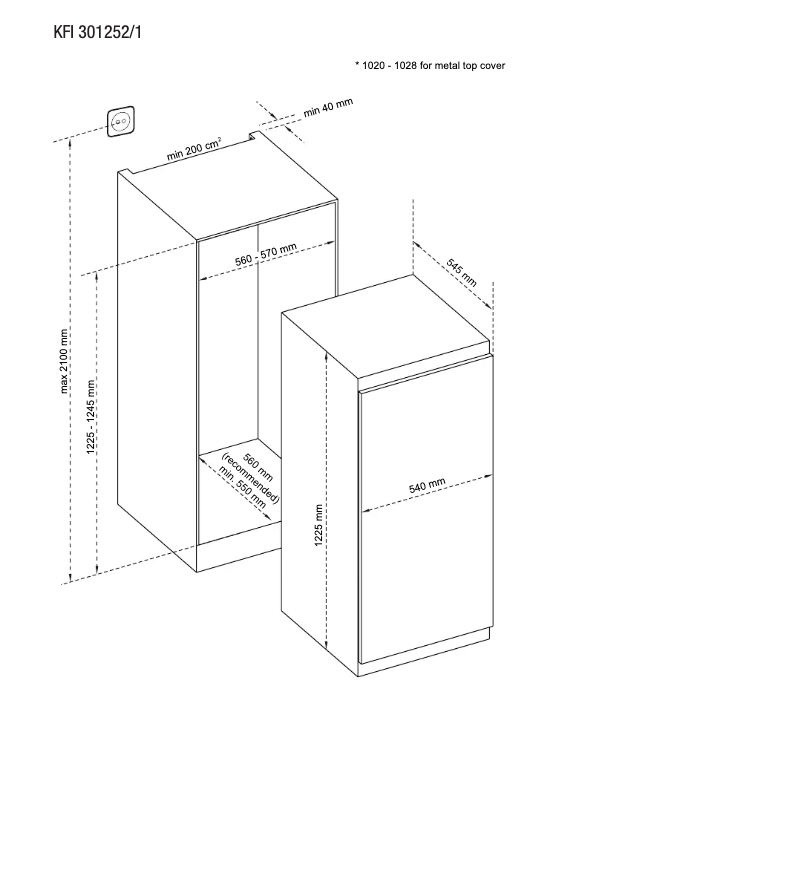 KFI 301252/1

* 1020 - 1028 for metal top cover

min 40 mm

min 200 cm²

560 - 570 mm

545 mm

max 2100 mm

1225 - 1245 mm

560 mm
(recommended)
min. 550 mm

540 mm

1225 mm