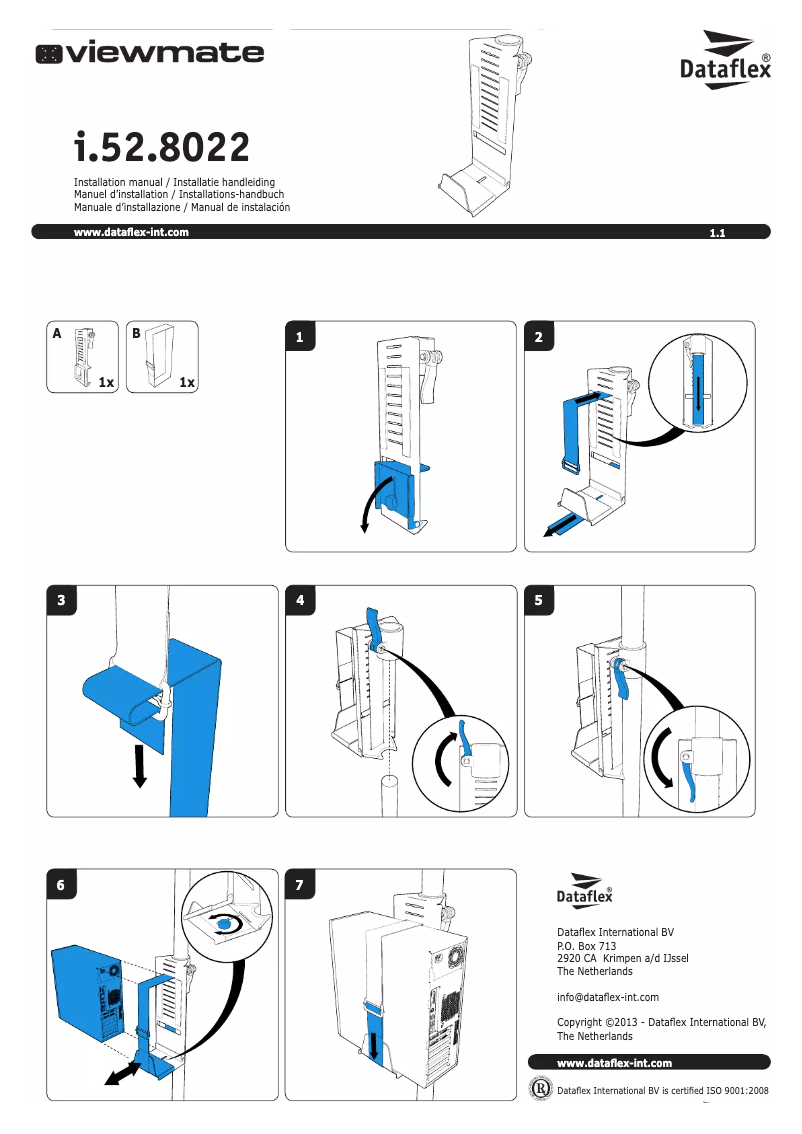 viewmate

Dataflex®

i.52.8022

Installation manual / Installatie handleiding
Manuel d'installation / Installations-handbuch
Manuale d'installazione / Manual de instalación

www.dataflex-int.com

1.1

A
1x

B
1x

1

2

3

4

5

6

7

Dataflex®

Dataflex International BV
P.O. Box 713
2920 CA Krimpen a/d IJssel
The Netherlands

info@dataflex-int.com

Copyright ©2013 - Dataflex International BV,
The Netherlands

www.dataflex-int.com

Dataflex International BV is certified ISO 9001:2008