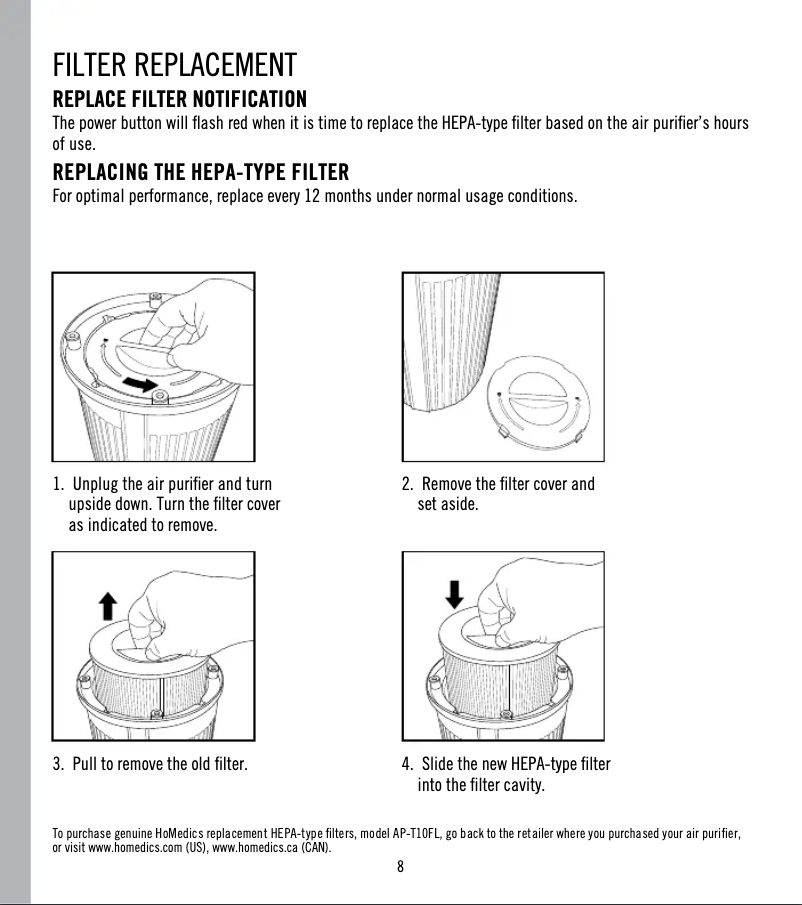 FILTER REPLACEMENT

REPLACE FILTER NOTIFICATION

The power button will flash red when it is time to replace the HEPA-type filter based on the air purifier's hours of use.

REPLACING THE HEPA-TYPE FILTER

For optimal performance, replace every 12 months under normal usage conditions.

1. Unplug the air purifier and turn upside down. Turn the filter cover as indicated to remove.

2. Remove the filter cover and set aside.

3. Pull to remove the old filter.

4. Slide the new HEPA-type filter into the filter cavity.

To purchase genuine HoMedics replacement HEPA-type filters, model AP-T10FL, go back to the retailer where you purchased your air purifier, or visit www.homedics.com (US), www.homedics.ca (CAN).

8