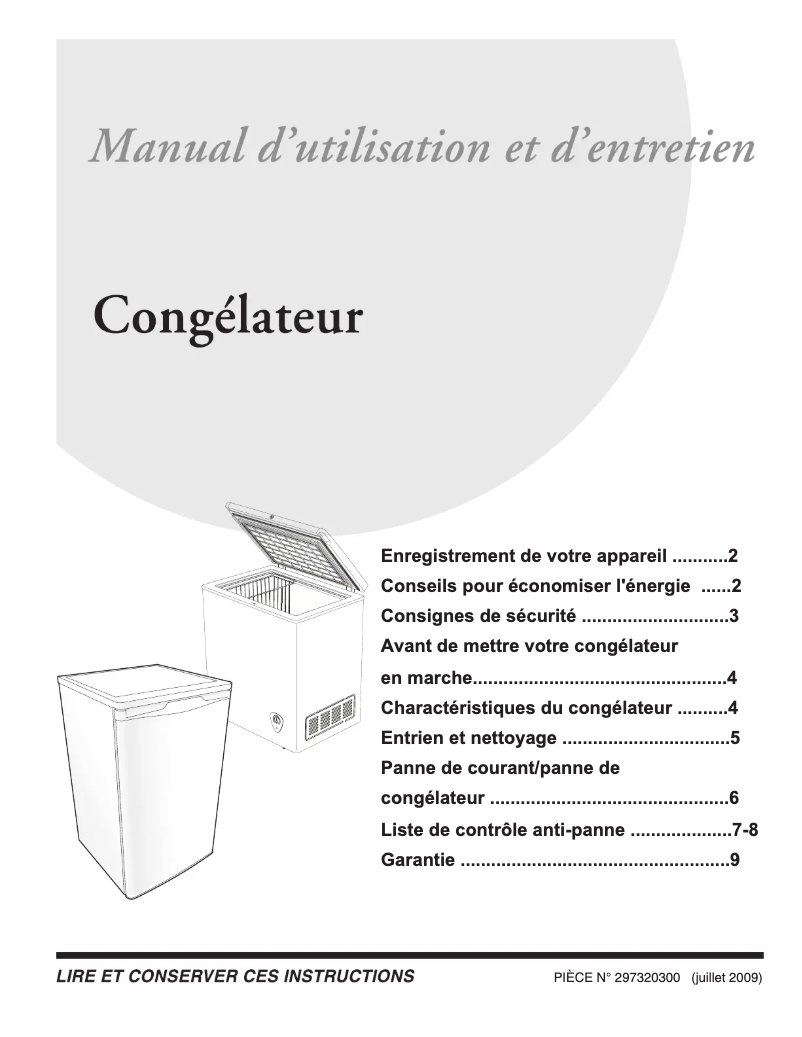 Manual d'utilisation et d'entretien

Congélateur

Enregistrement de votre appareil ...........2
Conseils pour économiser l'énergie ......2
Consignes de sécurité ............................3
Avant de mettre votre congélateur en marche.................................................4
Charactéristiques du congélateur ..........4
Entrien et nettoyage ................................5
Panne de courant/panne de congélateur ..............................................6
Liste de contrôle anti-panne ....................7-8
Garantie ....................................................9

LIRE ET CONSERVER CES INSTRUCTIONS

PIÈCE N° 297320300 (juillet 2009)