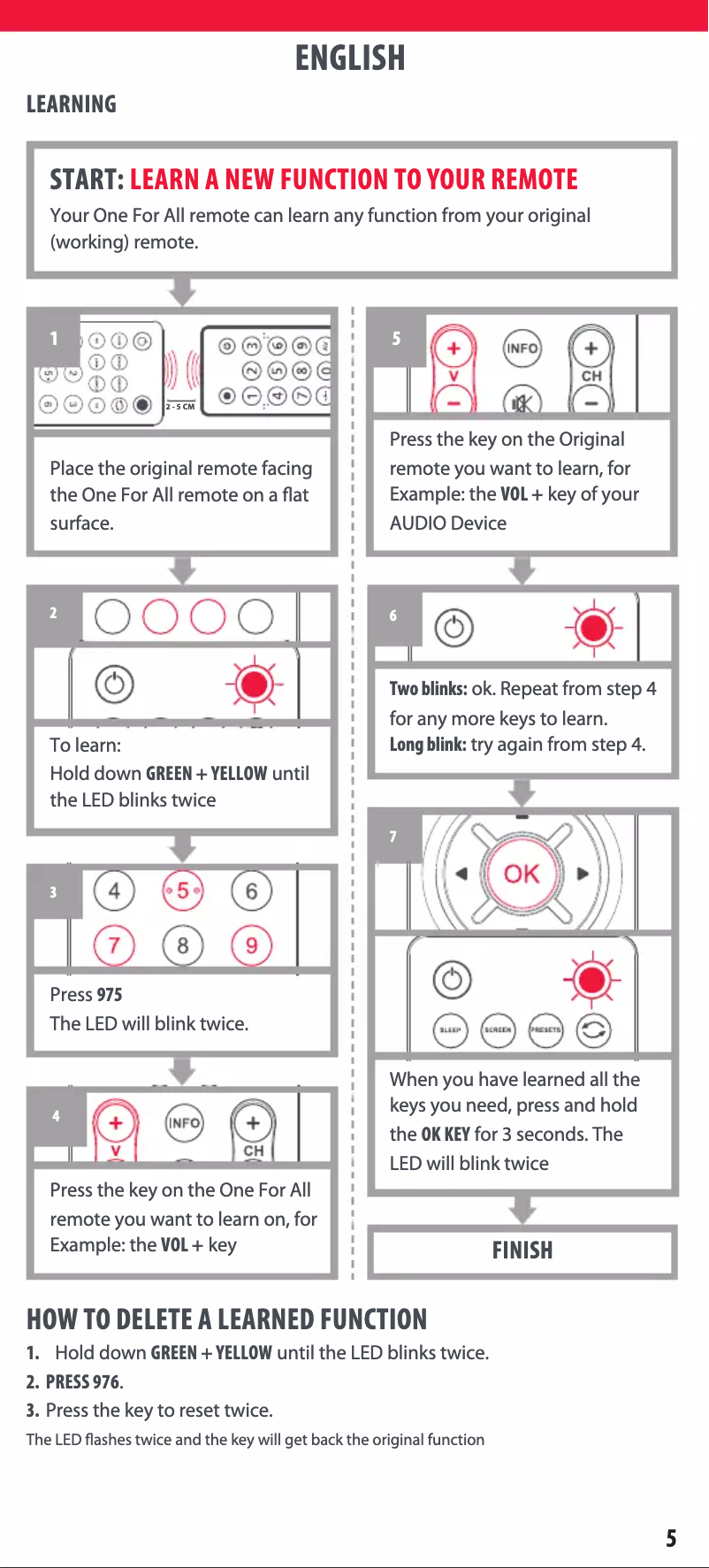 ENGLISH

LEARNING

START: LEARN A NEW FUNCTION TO YOUR REMOTE

Your One For All remote can learn any function from your original (working) remote.

1

2 - 5 CM

Place the original remote facing the One For All remote on a flat surface.

2

To learn:
Hold down GREEN + YELLOW until the LED blinks twice

3

4 5 6
7 8 9

Press 975
The LED will blink twice.

4

+ V INFO + CH

Press the key on the One For All remote you want to learn on, for Example: the VOL + key

5

+ V − INFO + CH −

Press the key on the Original remote you want to learn, for Example: the VOL + key of your AUDIO Device

6

Two blinks: ok. Repeat from step 4 for any more keys to learn.
Long blink: try again from step 4.

7

OK

SLEEP SCREEN PRESETS

When you have learned all the keys you need, press and hold the OK KEY for 3 seconds. The LED will blink twice

FINISH

HOW TO DELETE A LEARNED FUNCTION

1. Hold down GREEN + YELLOW until the LED blinks twice.
2. PRESS 976.
3. Press the key to reset twice.
The LED flashes twice and the key will get back the original function

5