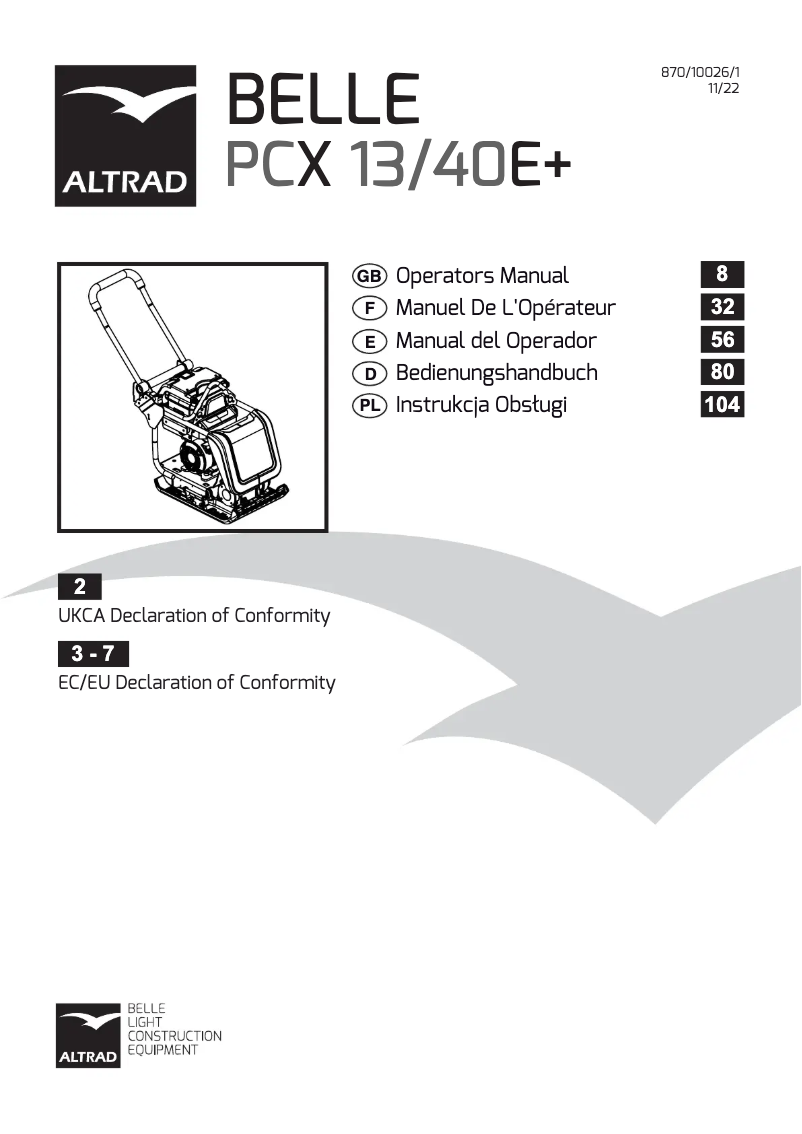 ALTRAD

BELLE
PCX 13/40E+

870/10026/1
11/22

GB Operators Manual 8
F Manuel De L'Opérateur 32
E Manual del Operador 56
D Bedienungshandbuch 80
PL Instrukcja Obsługi 104

2
UKCA Declaration of Conformity

3 - 7
EC/EU Declaration of Conformity

ALTRAD
BELLE
LIGHT
CONSTRUCTION
EQUIPMENT