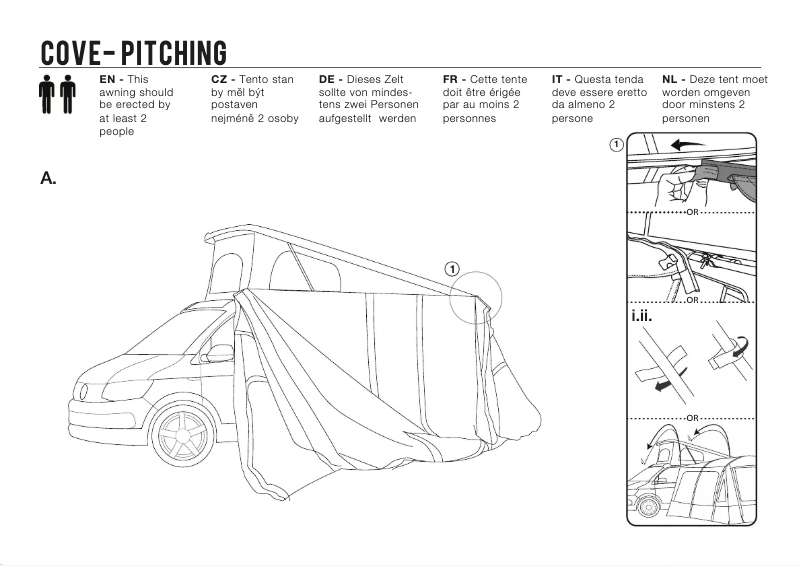 COVE-PITCHING

EN - This awning should be erected by at least 2 people

CZ - Tento stan by měl být postaven nejméně 2 osoby

DE - Dieses Zelt sollte von mindestens zwei Personen aufgestellt werden

FR - Cette tente doit être érigée par au moins 2 personnes

IT - Questa tenda deve essere eretto da almeno 2 persone

NL - Deze tent moet worden omgeven door minstens 2 personen

A.

1

1

OR

OR

i.ii.

OR