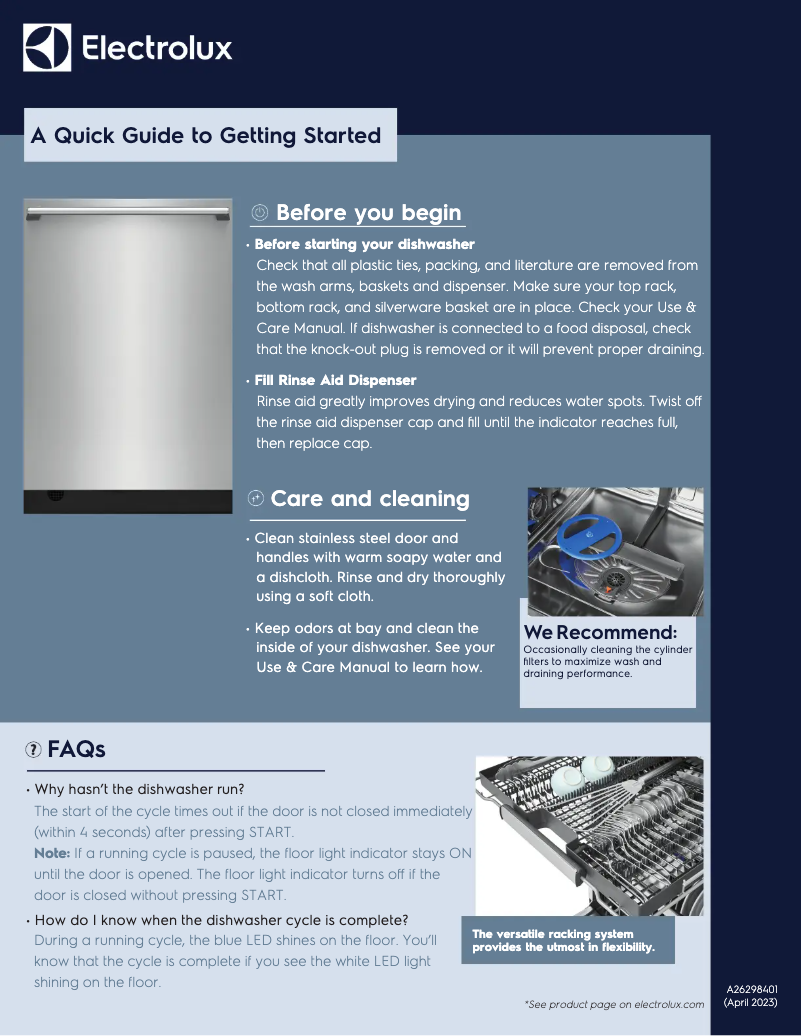 Electrolux

A Quick Guide to Getting Started

Before you begin

• Before starting your dishwasher
Check that all plastic ties, packing, and literature are removed from the wash arms, baskets and dispenser. Make sure your top rack, bottom rack, and silverware basket are in place. Check your Use & Care Manual. If dishwasher is connected to a food disposal, check that the knock-out plug is removed or it will prevent proper draining.

• Fill Rinse Aid Dispenser
Rinse aid greatly improves drying and reduces water spots. Twist off the rinse aid dispenser cap and fill until the indicator reaches full, then replace cap.

Care and cleaning

• Clean stainless steel door and handles with warm soapy water and a dishcloth. Rinse and dry thoroughly using a soft cloth.

• Keep odors at bay and clean the inside of your dishwasher. See your Use & Care Manual to learn how.

We Recommend:
Occasionally cleaning the cylinder filters to maximize wash and draining performance.

FAQs

• Why hasn't the dishwasher run?
The start of the cycle times out if the door is not closed immediately (within 4 seconds) after pressing START.
Note: If a running cycle is paused, the floor light indicator stays ON until the door is opened. The floor light indicator turns off if the door is closed without pressing START.

• How do I know when the dishwasher cycle is complete?
During a running cycle, the blue LED shines on the floor. You'll know that the cycle is complete if you see the white LED light shining on the floor.

The versatile racking system provides the utmost in flexibility.

*See product page on electrolux.com

A26298401
(April 2023)