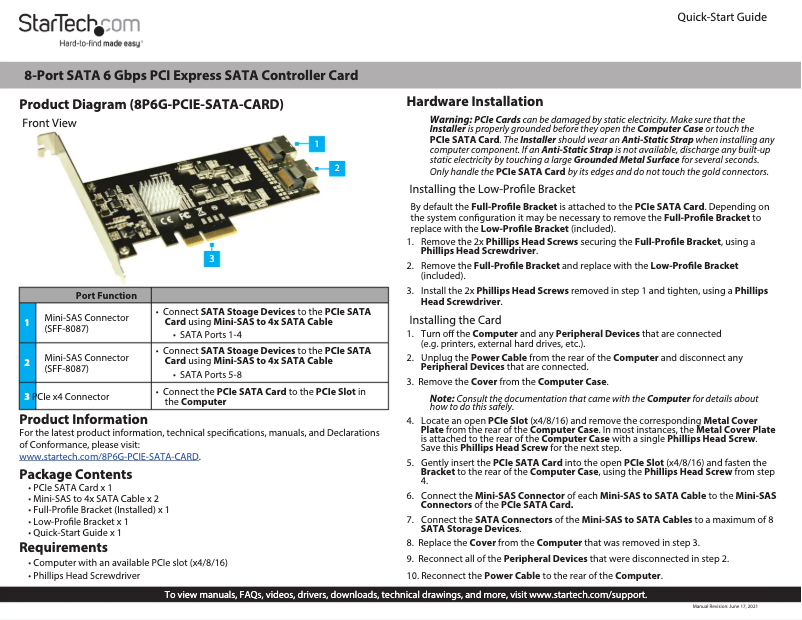 StarTech.com
Hard-to-find made easy®

Quick-Start Guide

8-Port SATA 6 Gbps PCI Express SATA Controller Card

Product Diagram (8P6G-PCIE-SATA-CARD)

Front View

1
2
3

| | Port Function | |
|---|---|---|
| 1 | Mini-SAS Connector (SFF-8087) | • Connect SATA Stoage Devices to the PCIe SATA Card using Mini-SAS to 4x SATA Cable • SATA Ports 1-4 |
| 2 | Mini-SAS Connector (SFF-8087) | • Connect SATA Stoage Devices to the PCIe SATA Card using Mini-SAS to 4x SATA Cable • SATA Ports 5-8 |
| 3 | PCIe x4 Connector | • Connect the PCIe SATA Card to the PCIe Slot in the Computer |

Product Information

For the latest product information, technical specifications, manuals, and Declarations of Conformance, please visit:
www.startech.com/8P6G-PCIE-SATA-CARD.

Package Contents

• PCIe SATA Card x 1
• Mini-SAS to 4x SATA Cable x 2
• Full-Profile Bracket (Installed) x 1
• Low-Profile Bracket x 1
• Quick-Start Guide x 1

Requirements

• Computer with an available PCIe slot (x4/8/16)
• Phillips Head Screwdriver

Hardware Installation

Warning: PCIe Cards can be damaged by static electricity. Make sure that the Installer is properly grounded before they open the Computer Case or touch the PCIe SATA Card. The Installer should wear an Anti-Static Strap when installing any computer component. If an Anti-Static Strap is not available, discharge any built-up static electricity by touching a large Grounded Metal Surface for several seconds. Only handle the PCIe SATA Card by its edges and do not touch the gold connectors.

Installing the Low-Profile Bracket

By default the Full-Profile Bracket is attached to the PCIe SATA Card. Depending on the system configuration it may be necessary to remove the Full-Profile Bracket to replace with the Low-Profile Bracket (included).

1. Remove the 2x Phillips Head Screws securing the Full-Profile Bracket, using a Phillips Head Screwdriver.

2. Remove the Full-Profile Bracket and replace with the Low-Profile Bracket (included).

3. Install the 2x Phillips Head Screws removed in step 1 and tighten, using a Phillips Head Screwdriver.

Installing the Card

1. Turn off the Computer and any Peripheral Devices that are connected (e.g. printers, external hard drives, etc.).

2. Unplug the Power Cable from the rear of the Computer and disconnect any Peripheral Devices that are connected.

3. Remove the Cover from the Computer Case.

Note: Consult the documentation that came with the Computer for details about how to do this safely.

4. Locate an open PCIe Slot (x4/8/16) and remove the corresponding Metal Cover Plate from the rear of the Computer Case. In most instances, the Metal Cover Plate is attached to the rear of the Computer Case with a single Phillips Head Screw. Save this Phillips Head Screw for the next step.

5. Gently insert the PCIe SATA Card into the open PCIe Slot (x4/8/16) and fasten the Bracket to the rear of the Computer Case, using the Phillips Head Screw from step 4.

6. Connect the Mini-SAS Connector of each Mini-SAS to SATA Cable to the Mini-SAS Connectors of the PCIe SATA Card.

7. Connect the SATA Connectors of the Mini-SAS to SATA Cables to a maximum of 8 SATA Storage Devices.

8. Replace the Cover from the Computer that was removed in step 3.

9. Reconnect all of the Peripheral Devices that were disconnected in step 2.

10. Reconnect the Power Cable to the rear of the Computer.

To view manuals, FAQs, videos, drivers, downloads, technical drawings, and more, visit www.startech.com/support.

Manual Revision: June 17, 2021