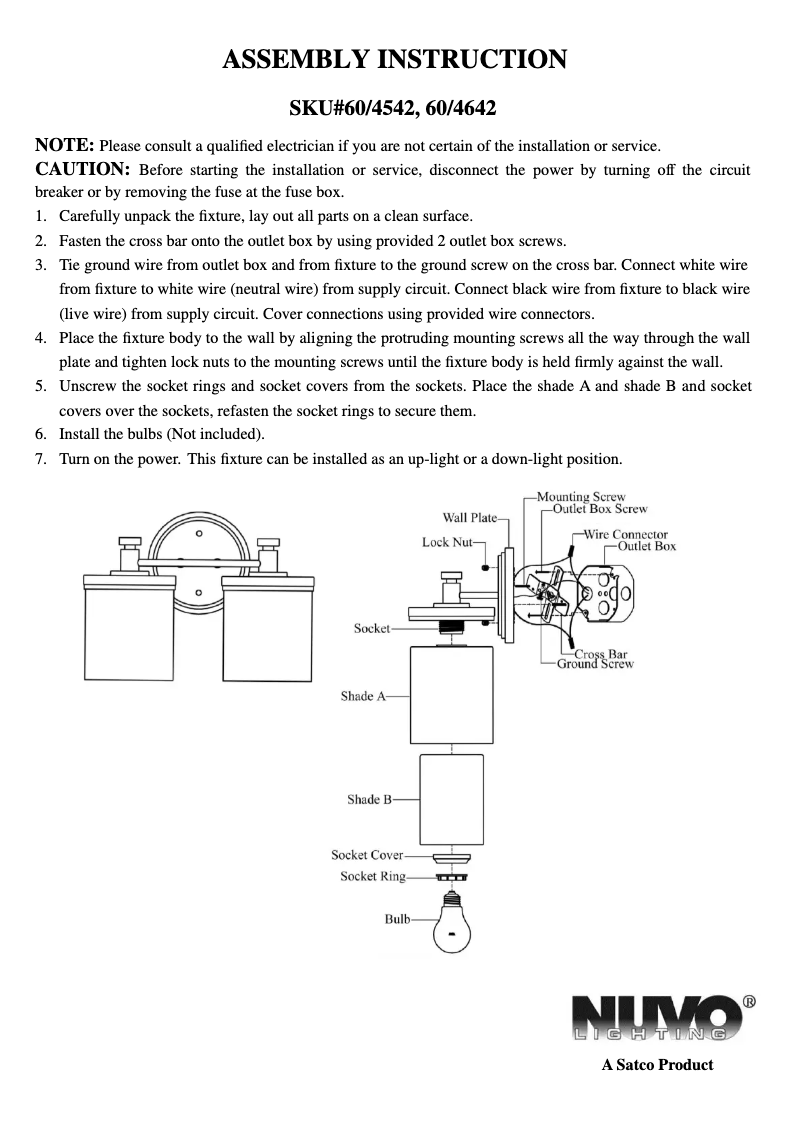 ASSEMBLY INSTRUCTION

SKU#60/4542, 60/4642

NOTE: Please consult a qualified electrician if you are not certain of the installation or service.
CAUTION: Before starting the installation or service, disconnect the power by turning off the circuit breaker or by removing the fuse at the fuse box.

1. Carefully unpack the fixture, lay out all parts on a clean surface.
2. Fasten the cross bar onto the outlet box by using provided 2 outlet box screws.
3. Tie ground wire from outlet box and from fixture to the ground screw on the cross bar. Connect white wire from fixture to white wire (neutral wire) from supply circuit. Connect black wire from fixture to black wire (live wire) from supply circuit. Cover connections using provided wire connectors.
4. Place the fixture body to the wall by aligning the protruding mounting screws all the way through the wall plate and tighten lock nuts to the mounting screws until the fixture body is held firmly against the wall.
5. Unscrew the socket rings and socket covers from the sockets. Place the shade A and shade B and socket covers over the sockets, refasten the socket rings to secure them.
6. Install the bulbs (Not included).
7. Turn on the power. This fixture can be installed as an up-light or a down-light position.

Mounting Screw
Outlet Box Screw
Wall Plate
Wire Connector
Outlet Box
Lock Nut
Socket
Cross Bar
Ground Screw
Shade A
Shade B
Socket Cover
Socket Ring
Bulb

NUVO®
LIGHTING
A Satco Product