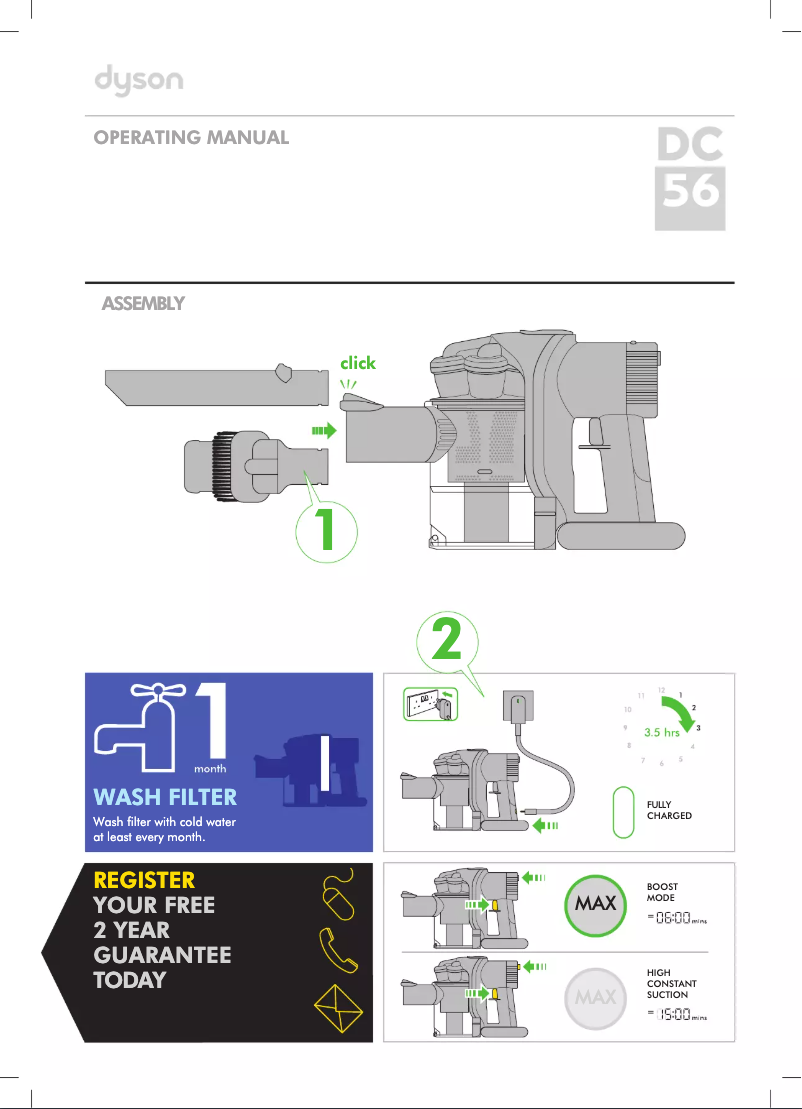 dyson

OPERATING MANUAL

DC 56

ASSEMBLY

click

1

2

1 month

WASH FILTER

Wash filter with cold water at least every month.

12 1 2 3 4 5 6 7 8 9 10 11

3.5 hrs

FULLY CHARGED

REGISTER YOUR FREE 2 YEAR GUARANTEE TODAY

MAX

BOOST MODE

= 06:00 mins

MAX

HIGH CONSTANT SUCTION

= 15:00 mins